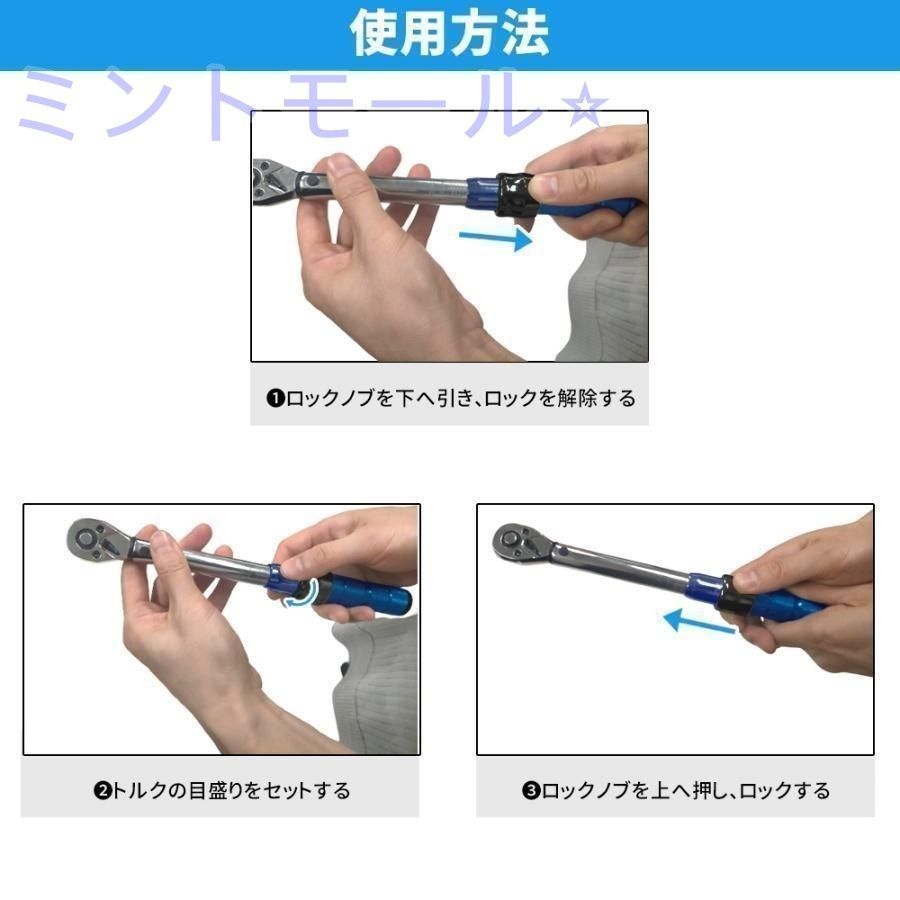 使用方法

ミントモール☆

❶ロックノブを下へ引き、ロックを解除する

❷トルクの目盛りをセットする

❸ロックノブを上へ押し、ロックする