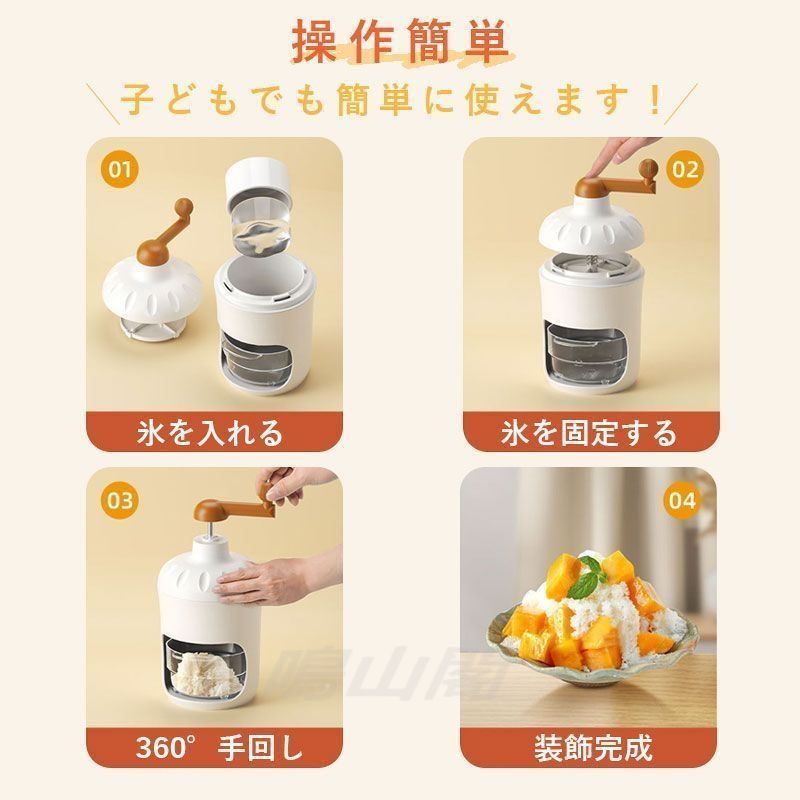 操作簡単

子どもでも簡単に使えます！

01

氷を入れる

02

氷を固定する

03

360° 手回し

04

装飾完成

鳴山閣