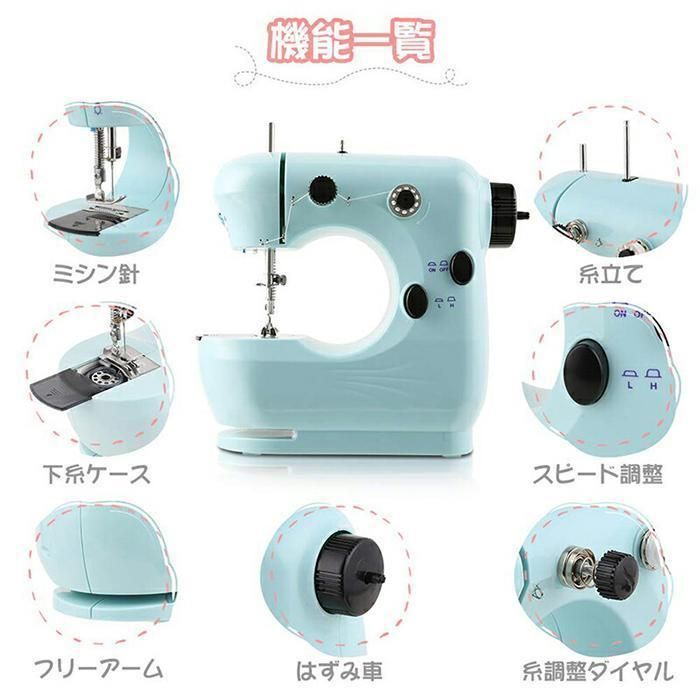 機能一覧

ON OFF

L H

ミシン針

糸立て

ON OFF

L H

下糸ケース

スピード調整

フリーアーム

はずみ車

糸調整ダイヤル