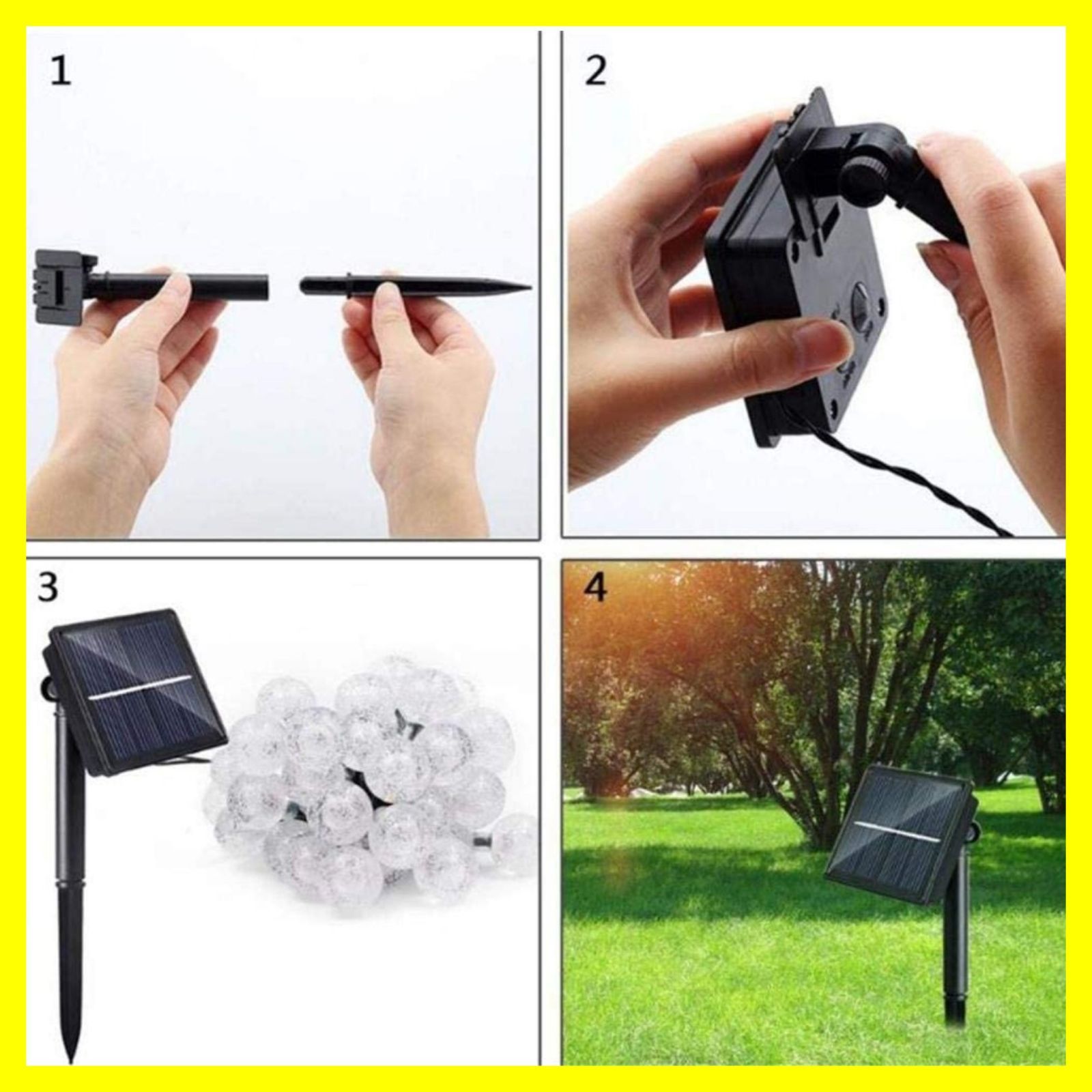 1

2

3

4