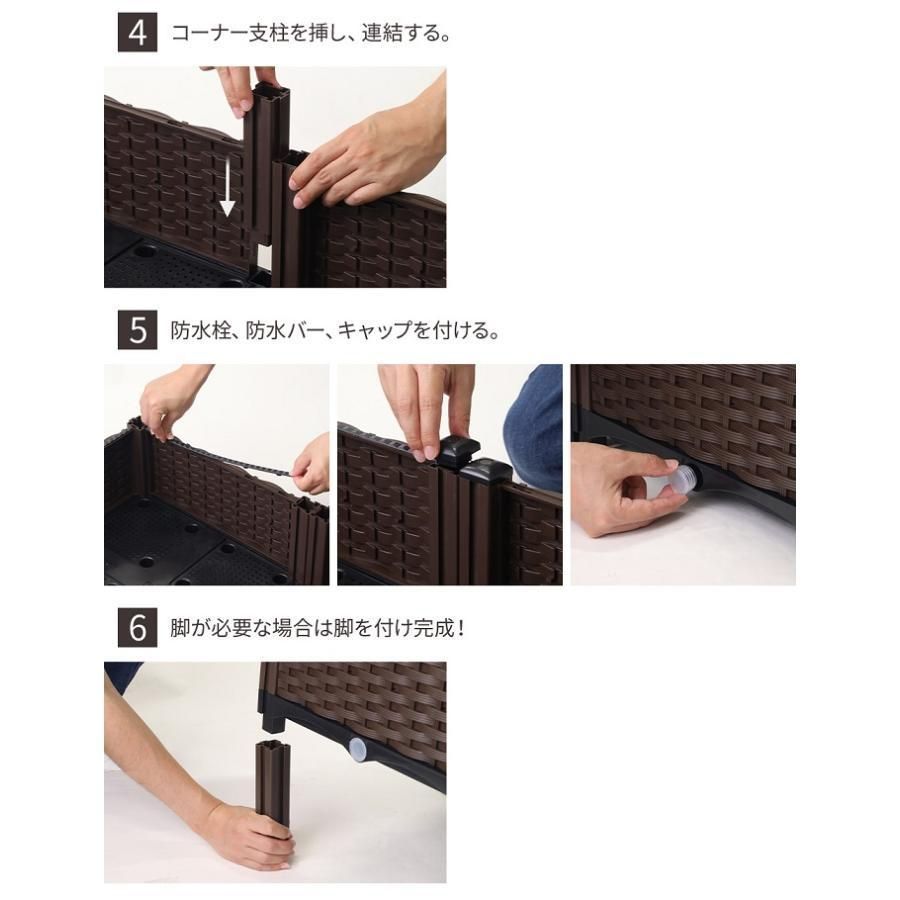 4 コーナー支柱を挿し、連結する。

5 防水栓、防水バー、キャップを付ける。

6 脚が必要な場合は脚を付け完成！