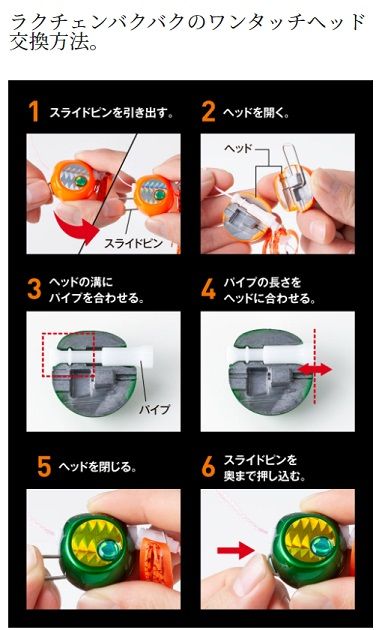 ラクチェンバクバクのワンタッチヘッド交換方法。

1 スライドピンを引き出す。

スライドピン

2 ヘッドを開く。

ヘッド

3 ヘッドの溝にパイプを合わせる。

パイプ

4 パイプの長さをヘッドに合わせる。

5 ヘッドを閉じる。

6 スライドピンを奥まで押し込む。