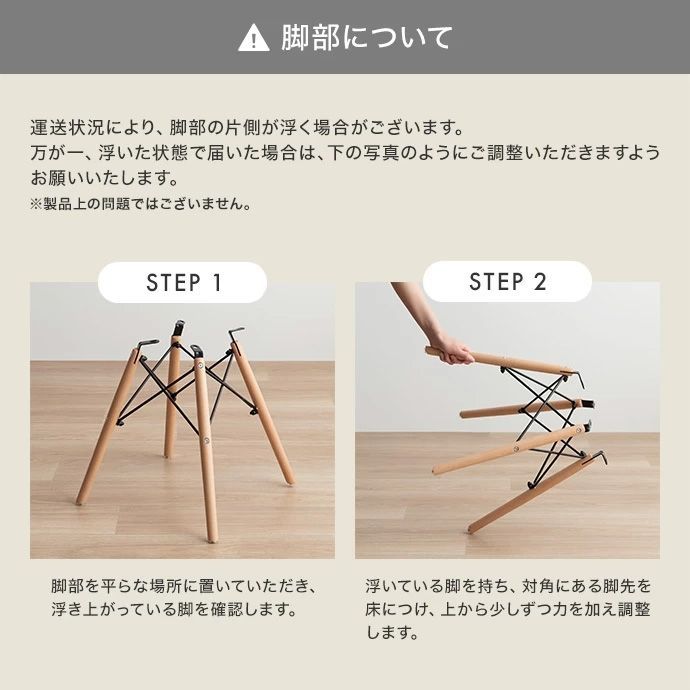 脚部について

運送状況により、脚部の片側が浮く場合がございます。
万が一、浮いた状態で届いた場合は、下の写真のようにご調整いただきますようお願いいたします。
※製品上の問題ではございません。

STEP 1

脚部を平らな場所に置いていただき、浮き上がっている脚を確認します。

STEP 2

浮いている脚を持ち、対角にある脚先を床につけ、上から少しずつ力を加え調整します。