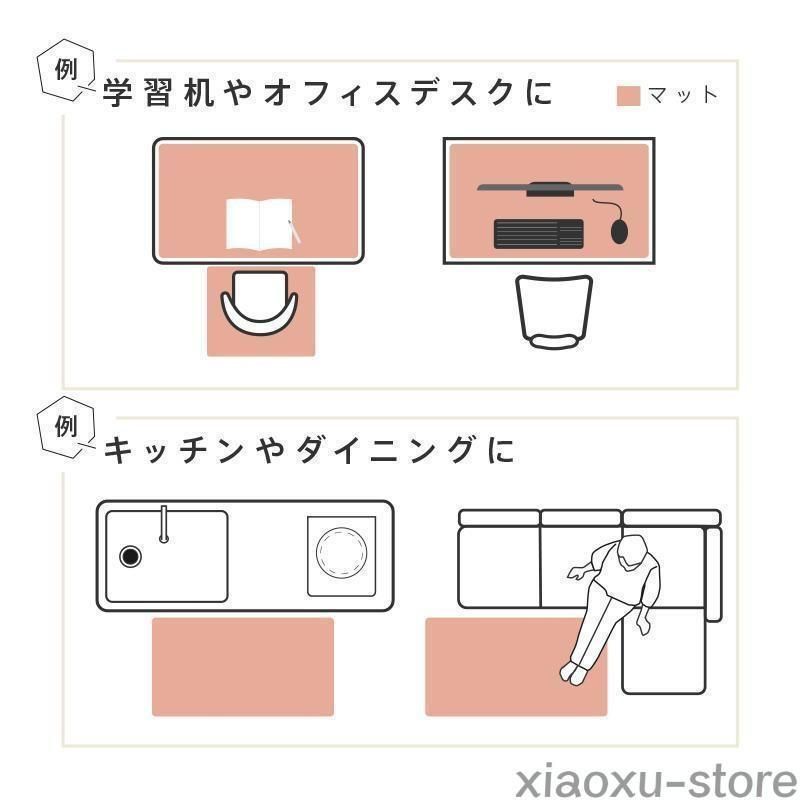 例
学習机やオフィスデスクに

マット

例
キッチンやダイニングに

xiaoxu-store