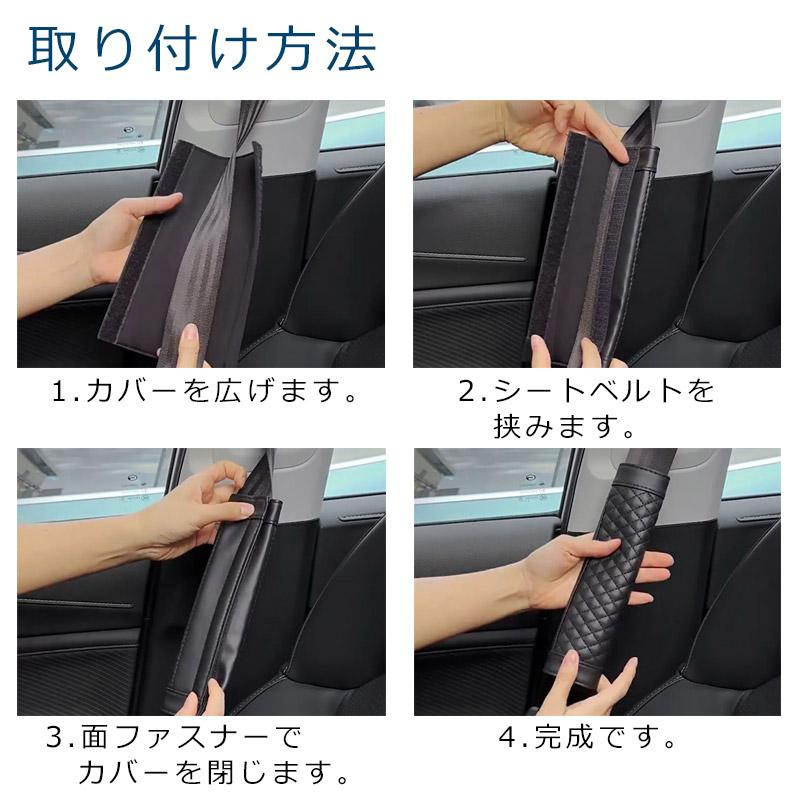 取り付け方法

1.カバーを広げます。

2.シートベルトを挟みます。

3.面ファスナーでカバーを閉じます。

4.完成です。