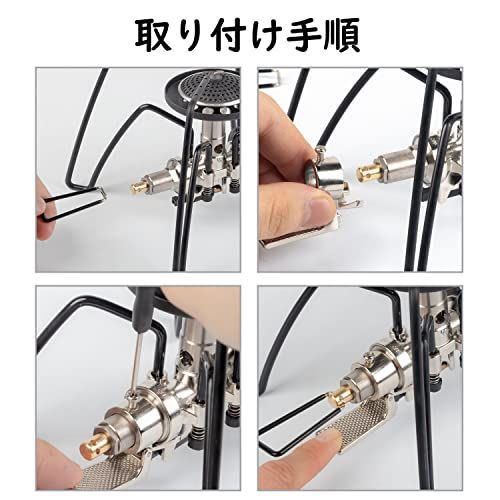 取り付け手順