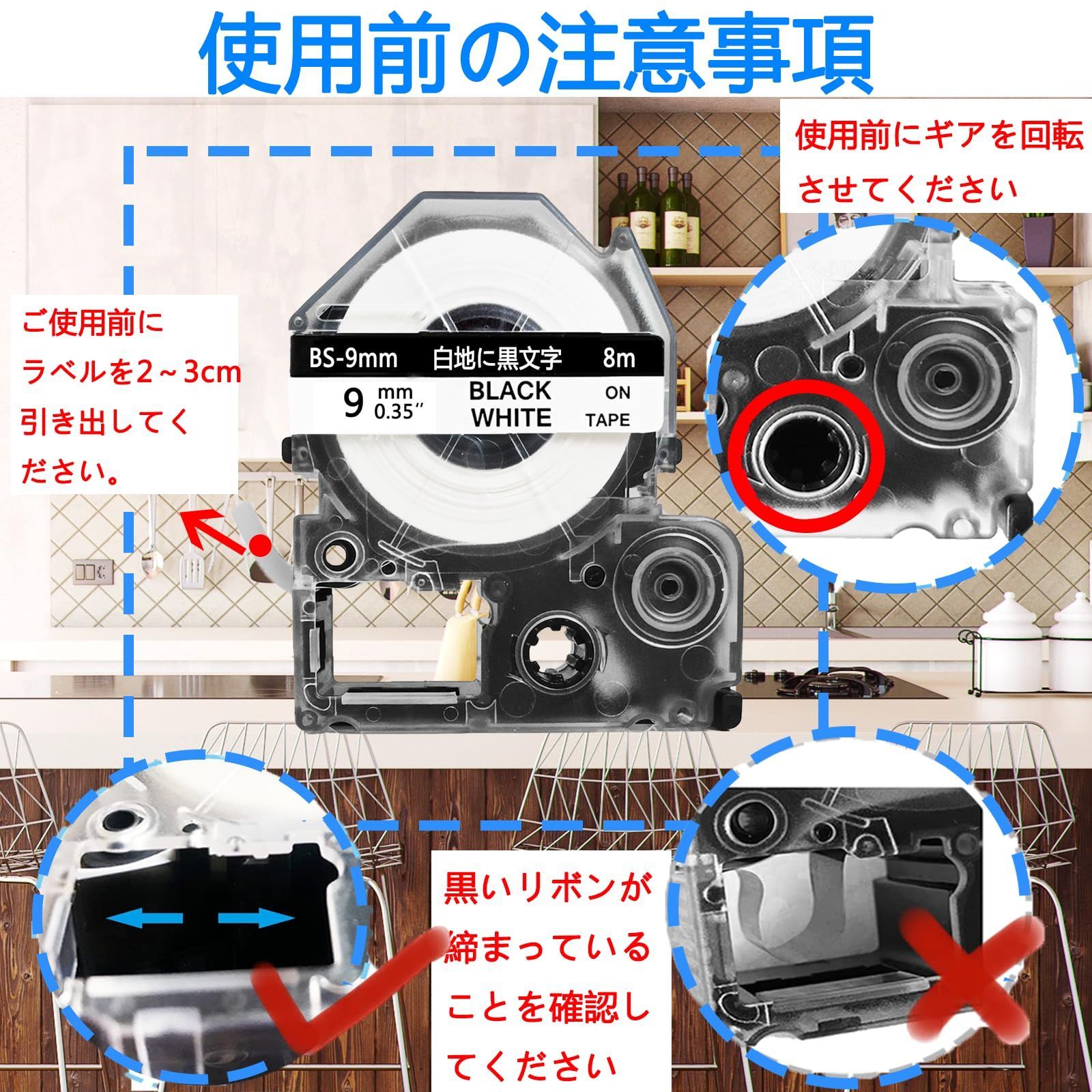 使用前の注意事項

使用前にギアを回転させてください

ご使用前にラベルを2～3cm引き出してください。

BS-9mm 白地に黒文字 8m
9 mm 0.35″ BLACK WHITE ON TAPE

黒いリボンが締まっていることを確認してください