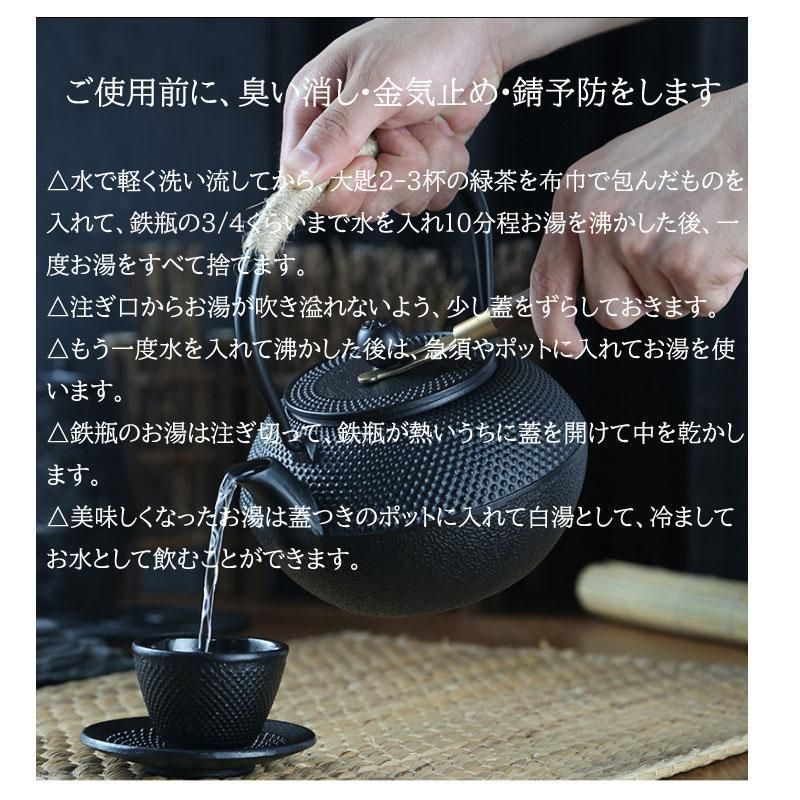 ご使用前に、臭い消し・金気止め・錆予防をします

△水で軽く洗い流してから、大匙2-3杯の緑茶を布巾で包んだものを入れて、鉄瓶の3/4ぐらいまで水を入れ10分程お湯を沸かした後、一度お湯をすべて捨てます。

△注ぎ口からお湯が吹き溢れないよう、少し蓋をずらしておきます。

△もう一度水を入れて沸かした後は、急須やポットに入れてお湯を使います。

△鉄瓶のお湯は注ぎ切って、鉄瓶が熱いうちに蓋を開けて中を乾かします。

△美味しくなったお湯は蓋つきのポットに入れて白湯として、冷ましてお水として飲むことができます。