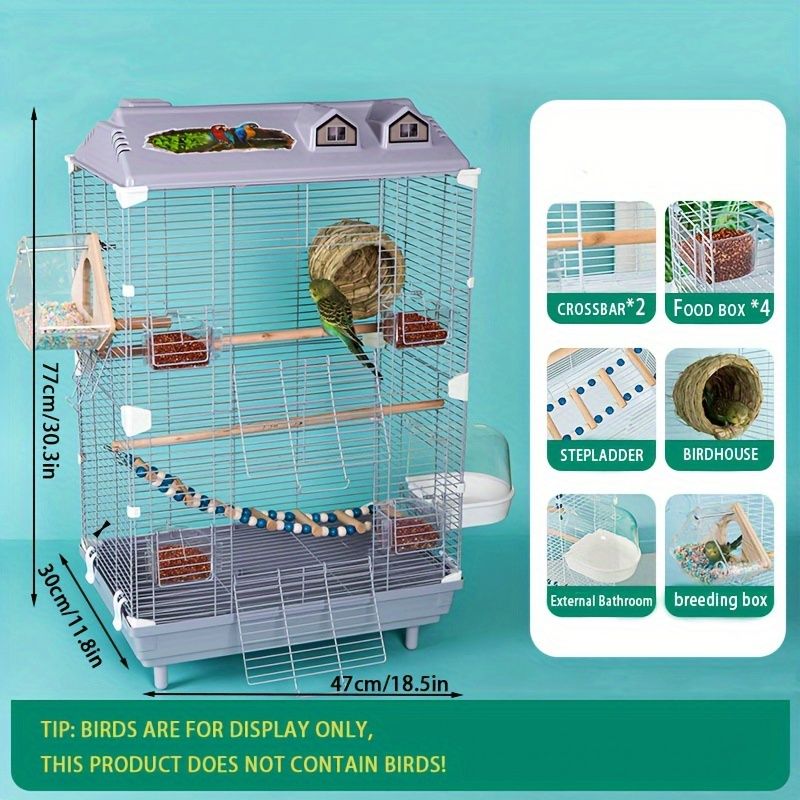 77cm/30.3in

30cm/11.8in

47cm/18.5in

CROSSBAR*2

FOOD BOX *4

STEPLADDER

BIRDHOUSE

External Bathroom

breeding box

TIP: BIRDS ARE FOR DISPLAY ONLY,
THIS PRODUCT DOES NOT CONTAIN BIRDS!