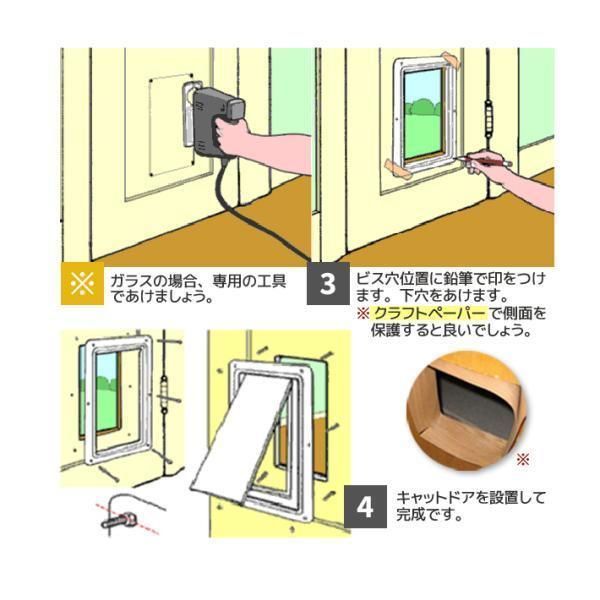 ※ ガラスの場合、専用の工具であけましょう。

3 ビス穴位置に鉛筆で印をつけます。下穴をあけます。
※ クラフトペーパーで側面を保護すると良いでしょう。

※

4 キャットドアを設置して完成です。