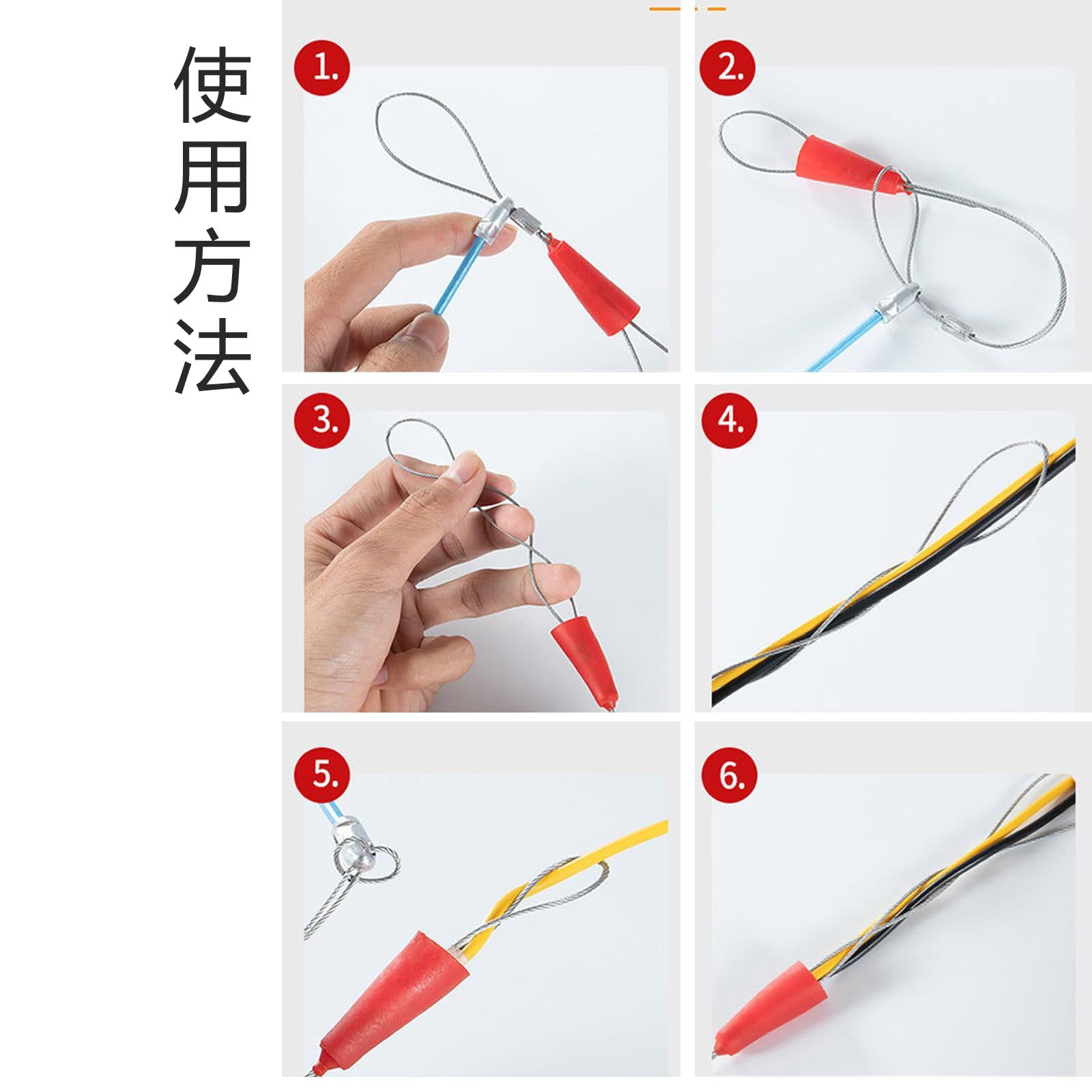 使用方法

1.

2.

3.

4.

5.

6.