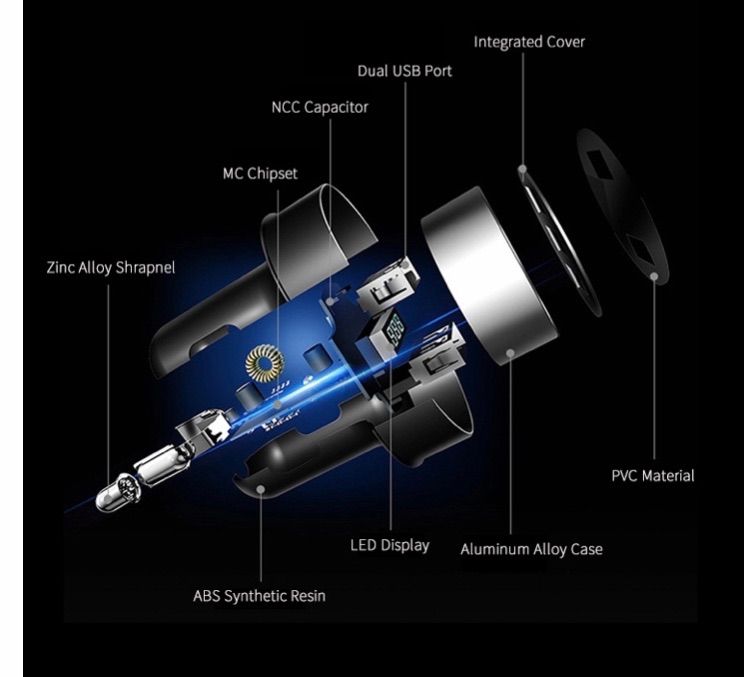 Integrated Cover

Dual USB Port

NCC Capacitor

MC Chipset

Zinc Alloy Shrapnel

PVC Material

LED Display

Aluminum Alloy Case

ABS Synthetic Resin