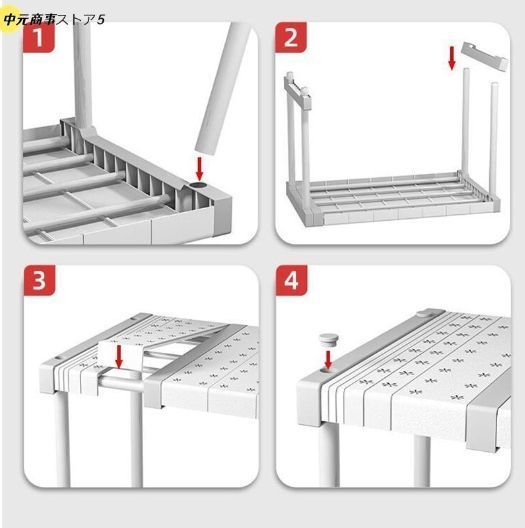 中元商事ストア5
1
2
3
4