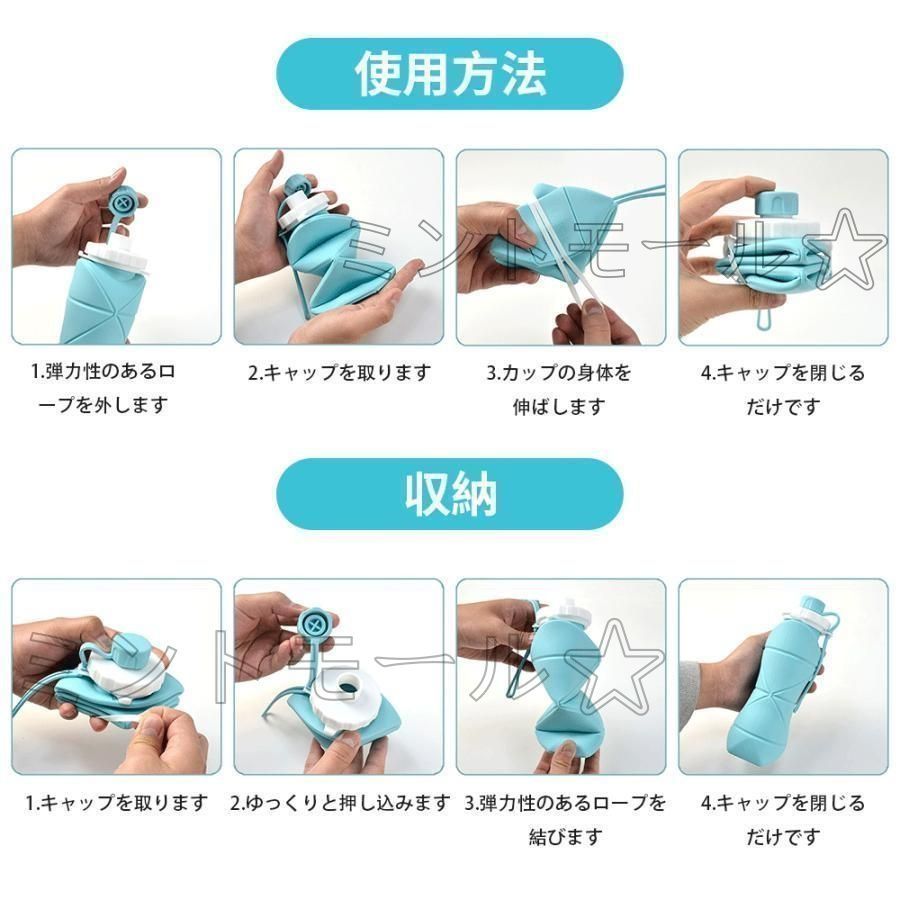 使用方法

ミントモール☆

1.弾力性のあるロープを外します

2.キャップを取ります

3.カップの身体を伸ばします

4.キャップを閉じるだけです

収納

ミントモール☆

1.キャップを取ります

2.ゆっくりと押し込みます

3.弾力性のあるロープを結びます

4.キャップを閉じるだけです