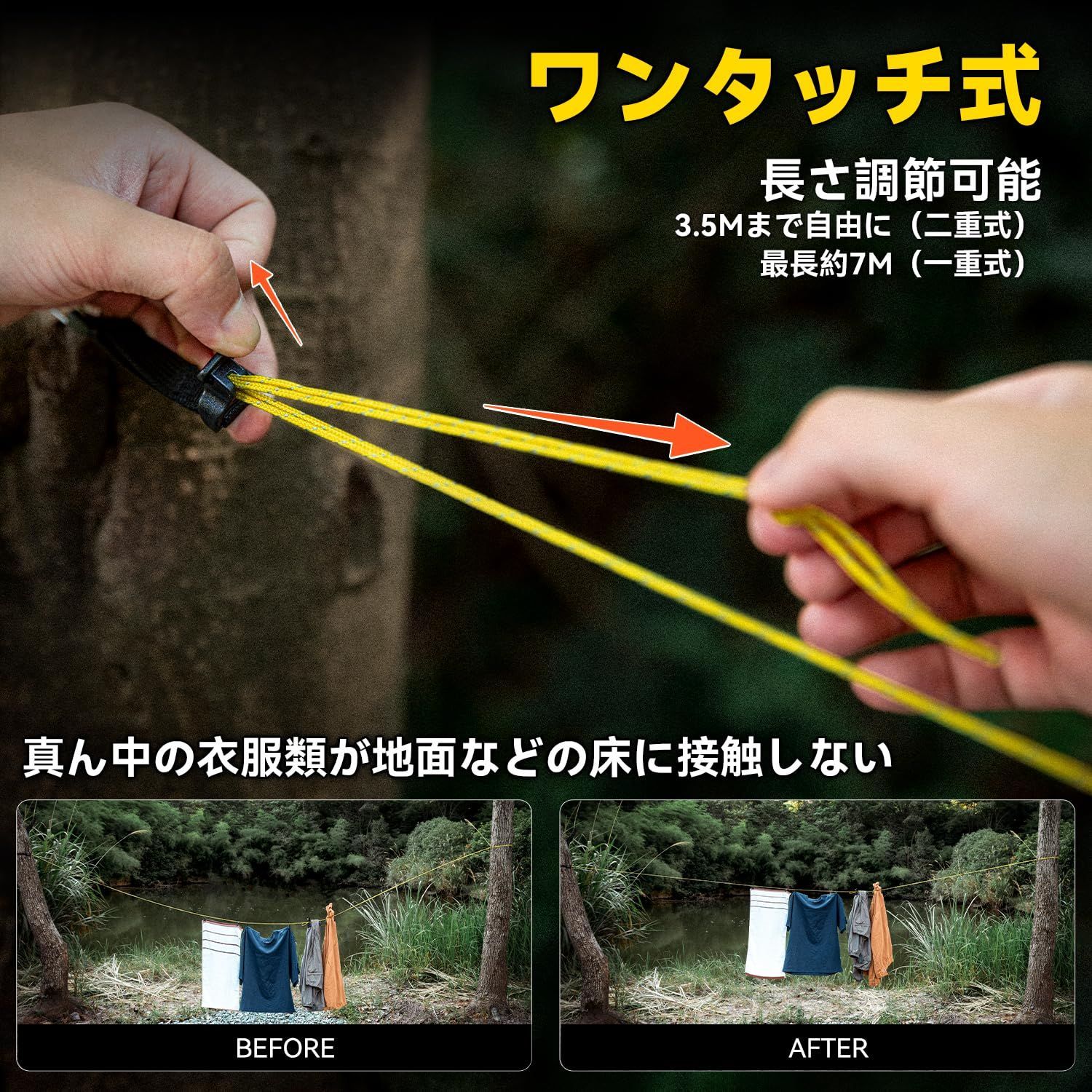 ワンタッチ式

長さ調節可能
3.5Mまで自由に（二重式）
最長約7M（一重式）

真ん中の衣服類が地面などの床に接触しない

BEFORE

AFTER