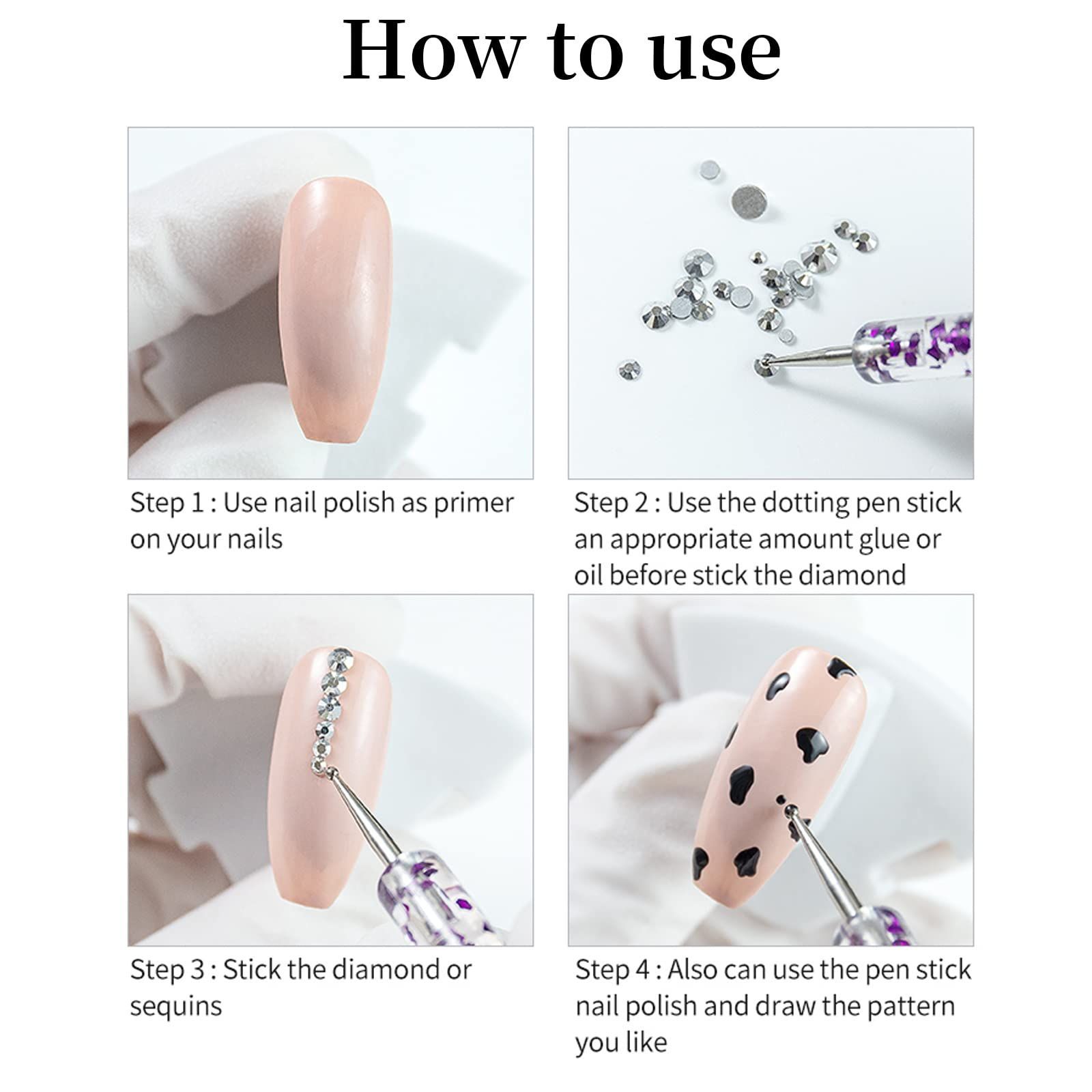 How to use

Step 1 : Use nail polish as primer on your nails

Step 2 : Use the dotting pen stick an appropriate amount glue or oil before stick the diamond

Step 3 : Stick the diamond or sequins

Step 4 : Also can use the pen stick nail polish and draw the pattern you like