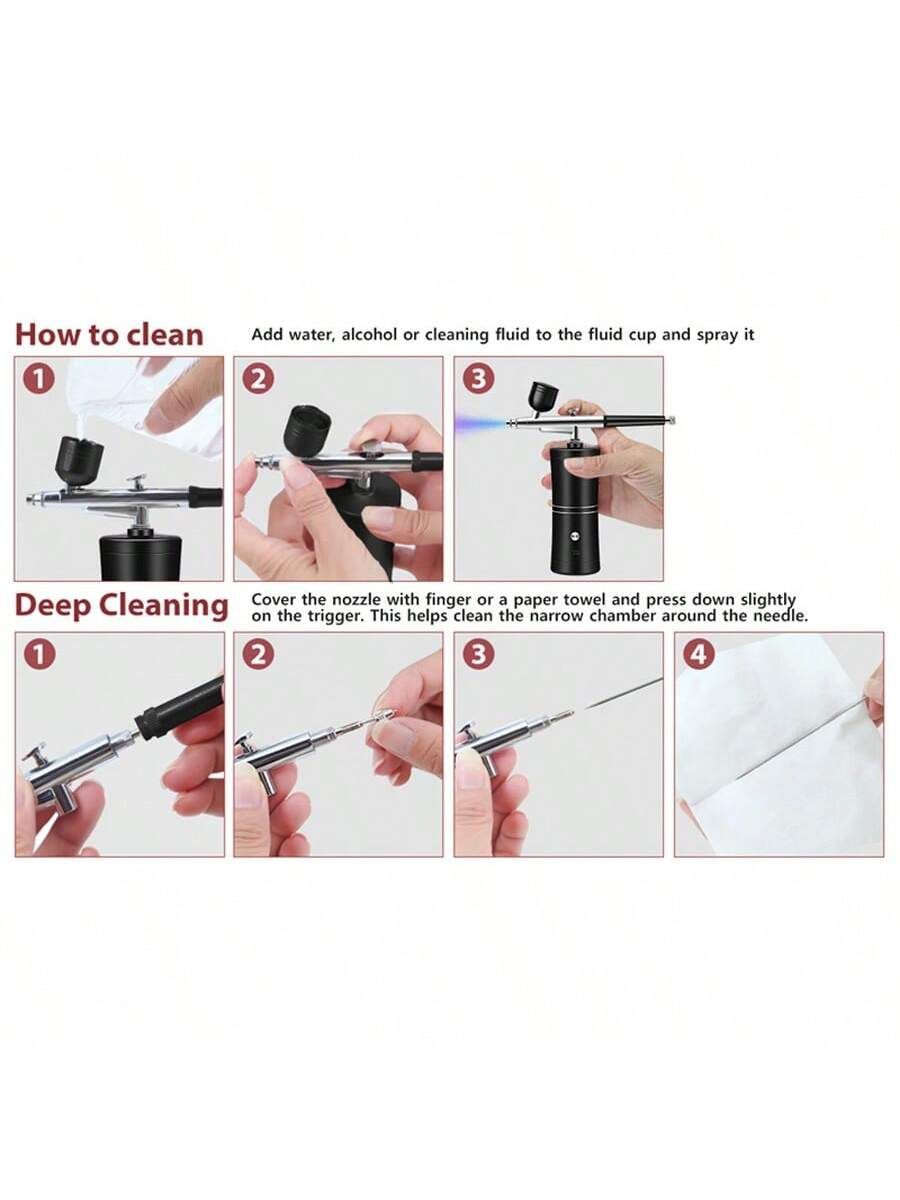 How to clean
Add water, alcohol or cleaning fluid to the fluid cup and spray it

1
2
3

Deep Cleaning
Cover the nozzle with finger or a paper towel and press down slightly on the trigger. This helps clean the narrow chamber around the needle.

1
2
3
4