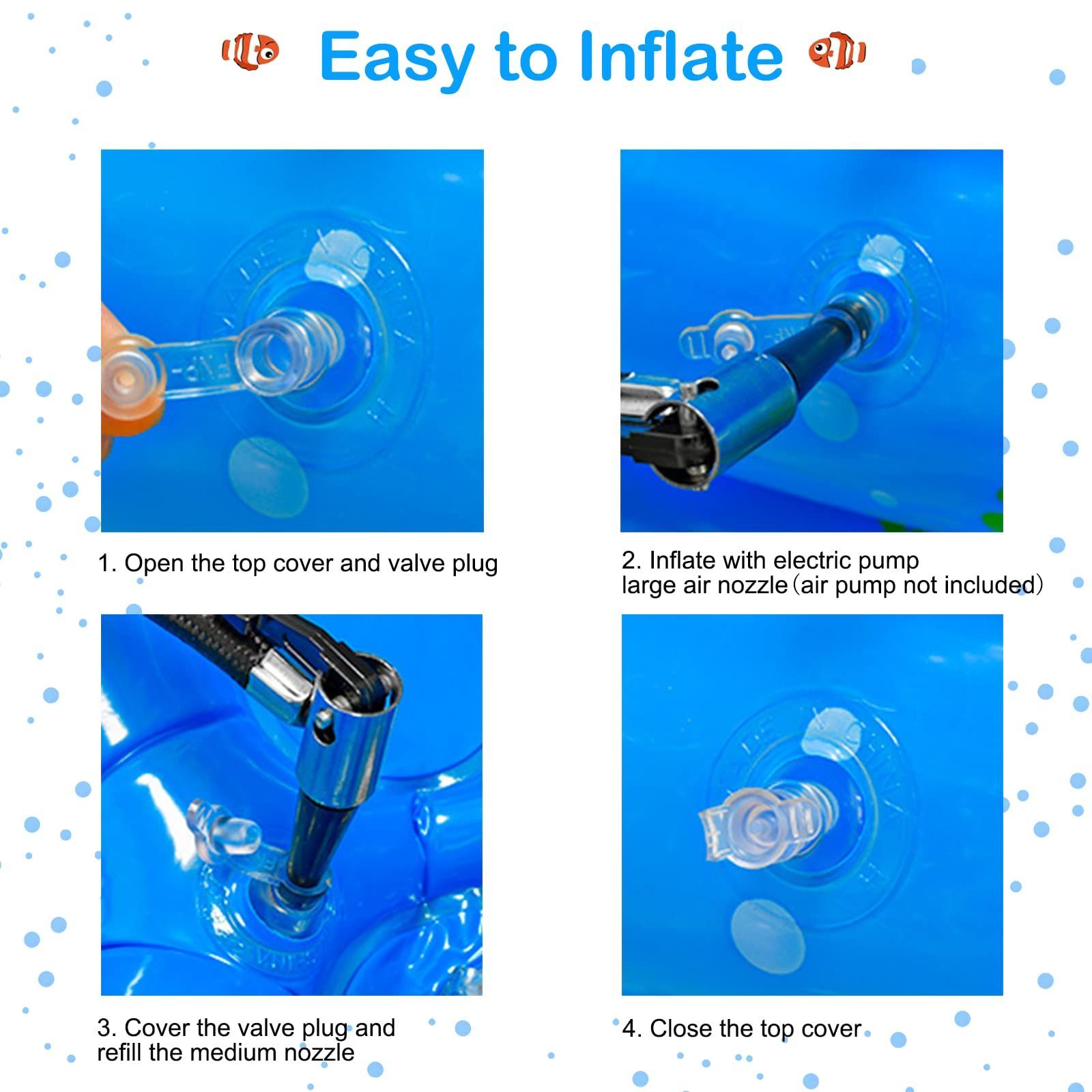 Easy to Inflate

1. Open the top cover and valve plug

2. Inflate with electric pump
large air nozzle（air pump not included）

3. Cover the valve plug and
refill the medium nozzle

4. Close the top cover