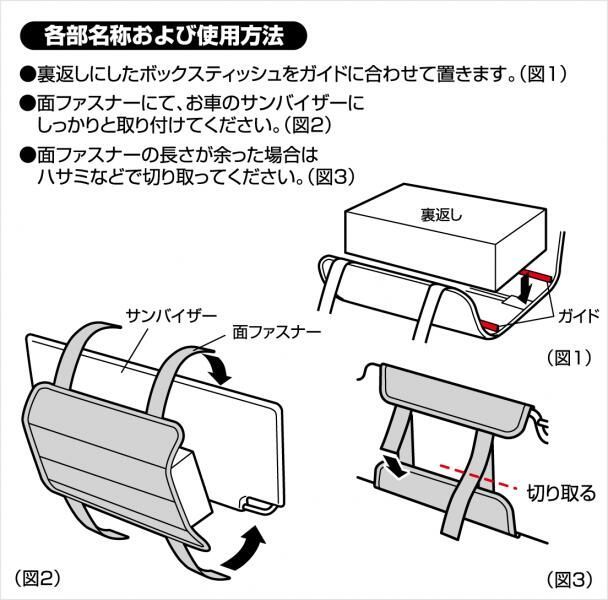 各部名称および使用方法

●裏返しにしたボックスティッシュをガイドに合わせて置きます。(図1)

●面ファスナーにて、お車のサンバイザーにしっかりと取り付けてください。(図2)

●面ファスナーの長さが余った場合はハサミなどで切り取ってください。(図3)

裏返し

ガイド

(図1)

サンバイザー

面ファスナー

(図2)

切り取る

(図3)