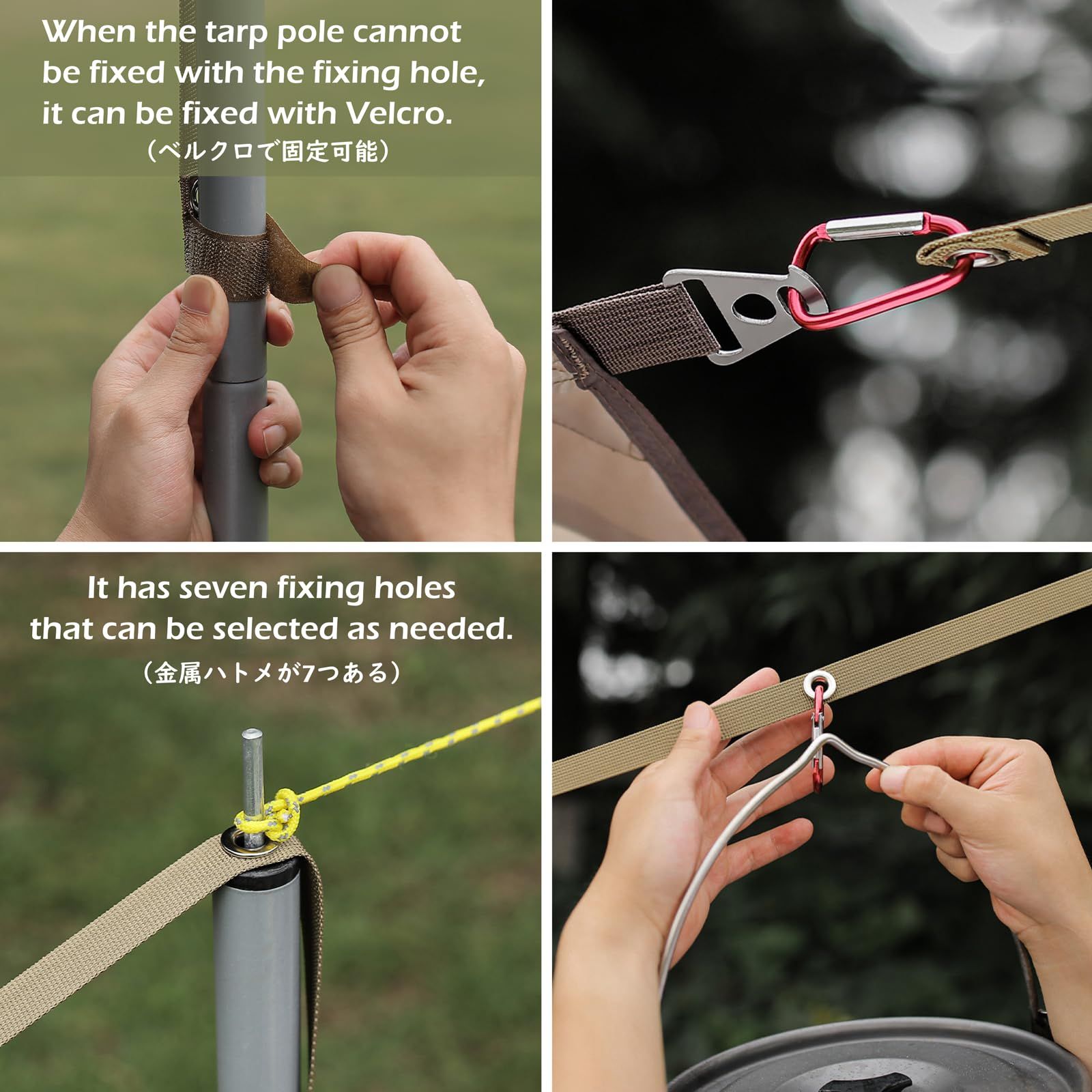 When the tarp pole cannot be fixed with the fixing hole, it can be fixed with Velcro.
(ベルクロで固定可能)

It has seven fixing holes that can be selected as needed.
(金属ハトメが7つある)