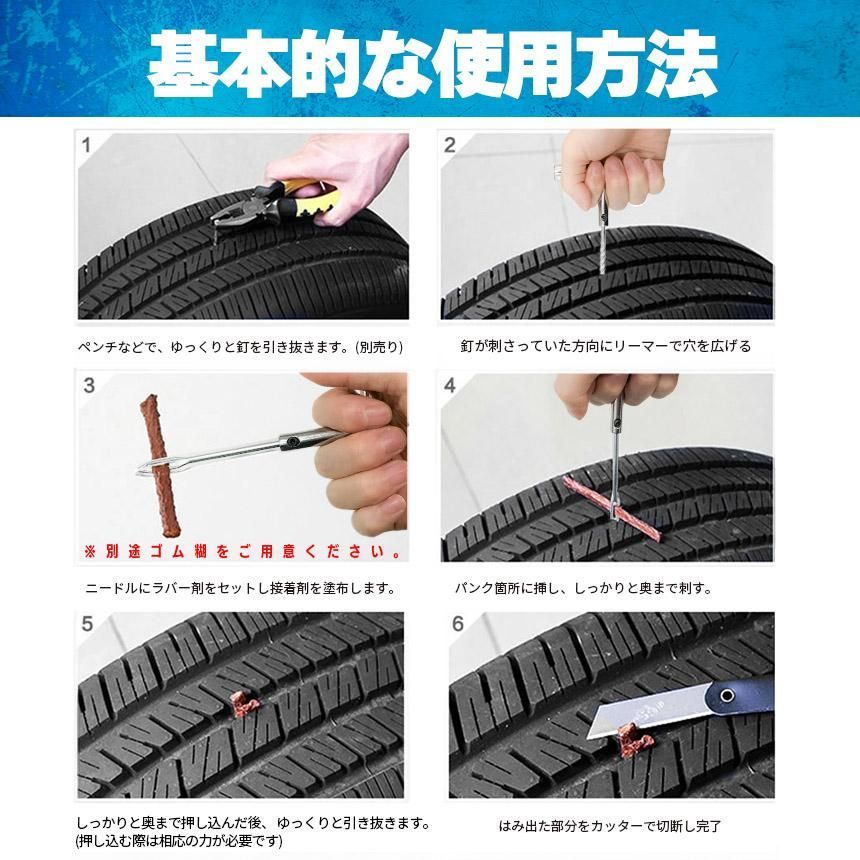 基本的な使用方法

1

ペンチなどで、ゆっくりと釘を引き抜きます。(別売り)

2

釘が刺さっていた方向にリーマーで穴を広げる

3

※別途ゴム糊をご用意ください。

ニードルにラバー剤をセットし接着剤を塗布します。

4

パンク箇所に挿し、しっかりと奥まで刺す。

5

しっかりと奥まで押し込んだ後、ゆっくりと引き抜きます。(押し込む際は相応の力が必要です)

6

はみ出た部分をカッターで切断し完了