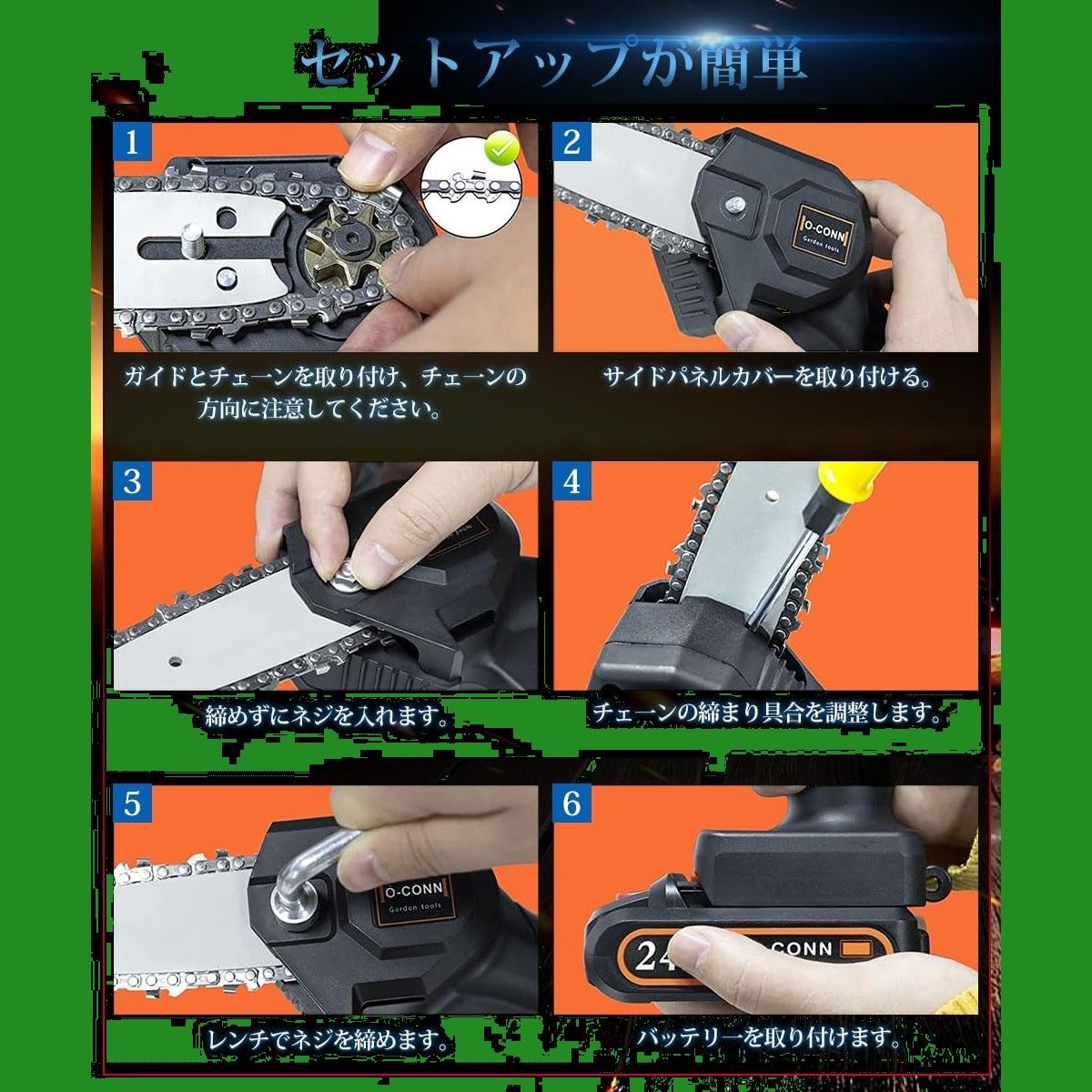 セットアップが簡単

1

ガイドとチェーンを取り付け、チェーンの方向に注意してください。

2

O-CONN
Garden tools

サイドパネルカバーを取り付ける。

3

締めずにネジを入れます。

4

チェーンの締まり具合を調整します。

5

O-CONN
Garden tools

レンチでネジを締めます。

6

24 CONN

バッテリーを取り付けます。