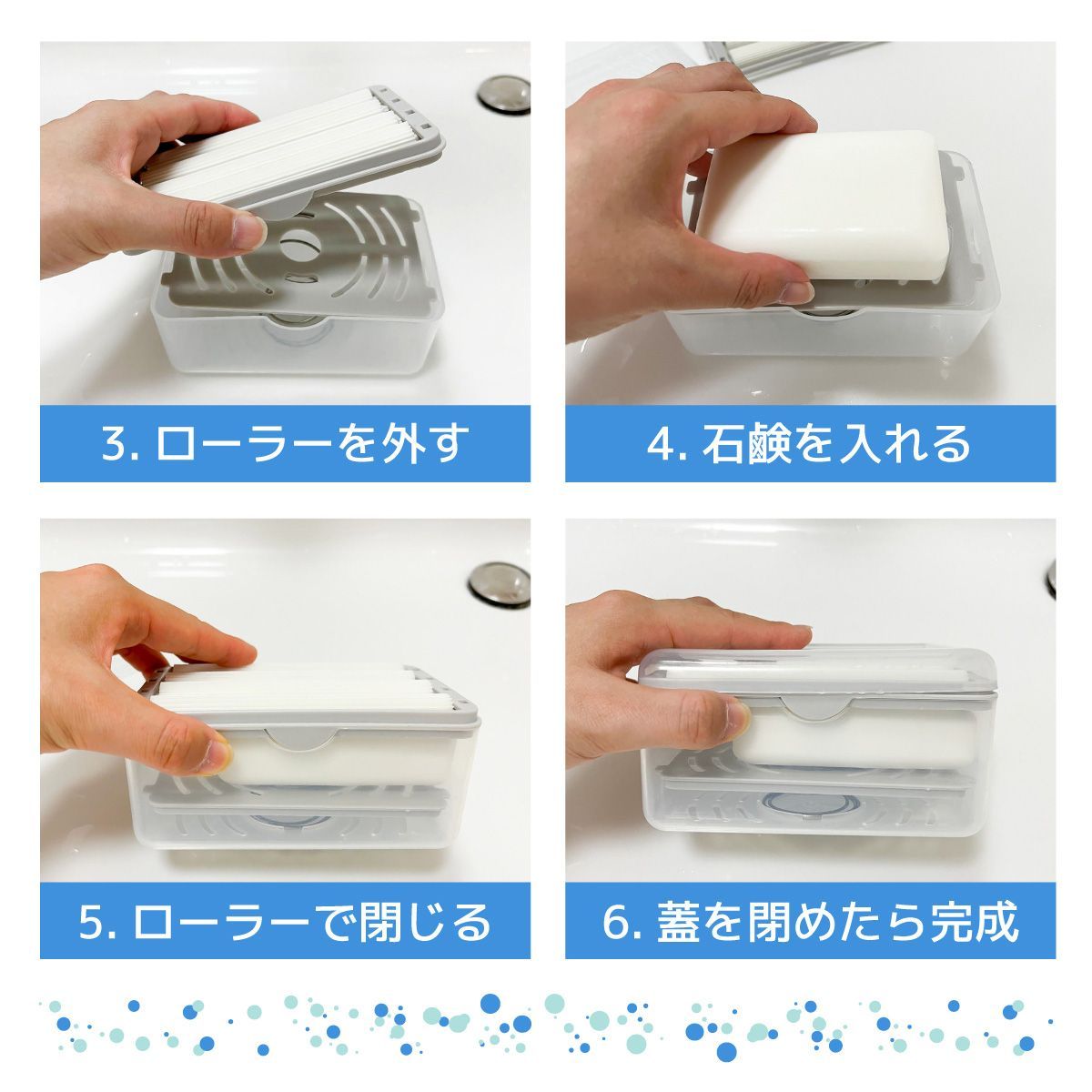 3. ローラーを外す

4. 石鹸を入れる

5. ローラーで閉じる

6. 蓋を閉めたら完成