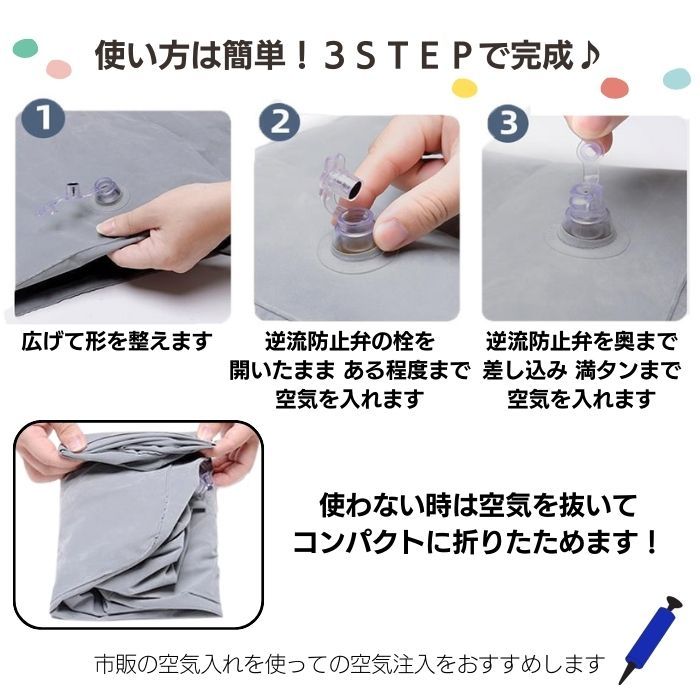 使い方は簡単！３ＳＴＥＰで完成♪

1

広げて形を整えます

2

逆流防止弁の栓を開いたまま ある程度まで空気を入れます

3

逆流防止弁を奥まで差し込み 満タンまで空気を入れます

使わない時は空気を抜いてコンパクトに折りたためます！

市販の空気入れを使っての空気注入をおすすめします