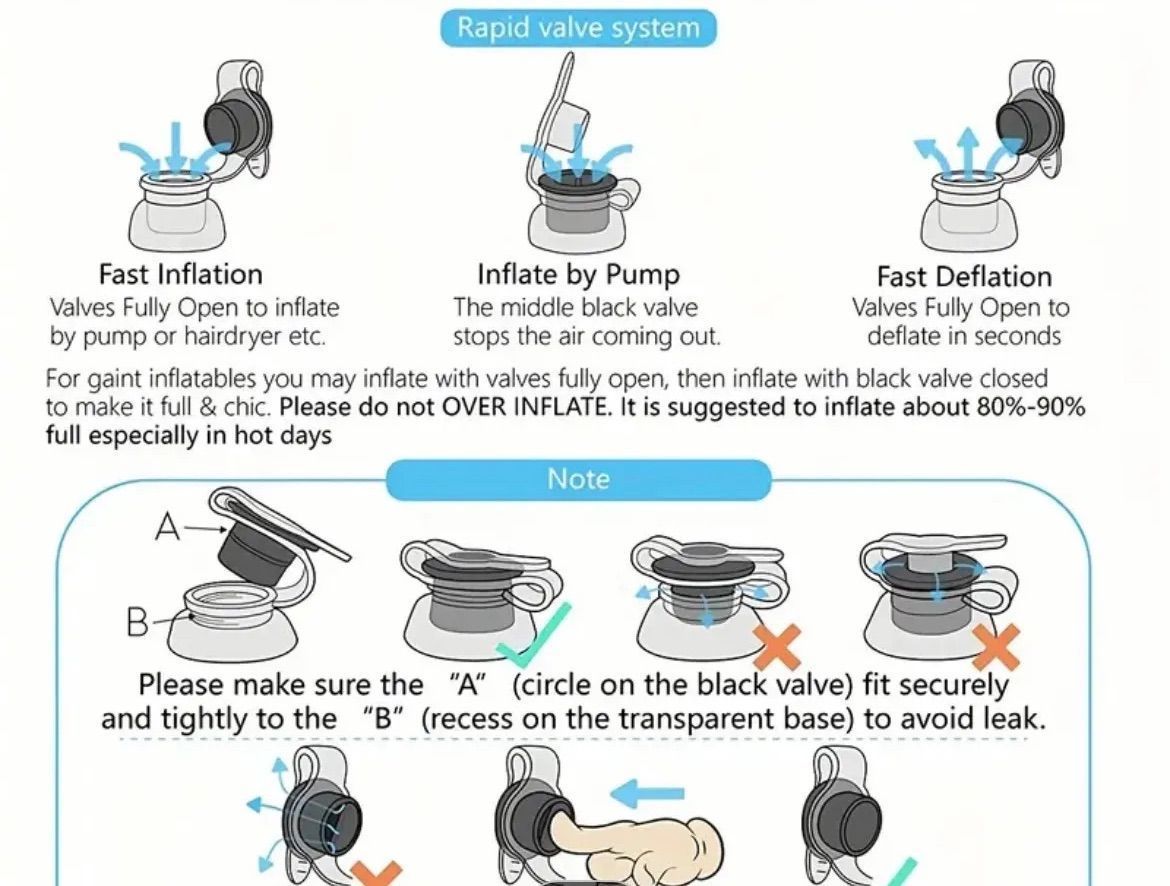 Rapid valve system

Fast Inflation
Valves Fully Open to inflate by pump or hairdryer etc.

Inflate by Pump
The middle black valve stops the air coming out.

Fast Deflation
Valves Fully Open to deflate in seconds

For gaint inflatables you may inflate with valves fully open, then inflate with black valve closed to make it full & chic. Please do not OVER INFLATE. It is suggested to inflate about 80%-90% full especially in hot days

Note

A

B

Please make sure the "A" (circle on the black valve) fit securely and tightly to the "B" (recess on the transparent base) to avoid leak.