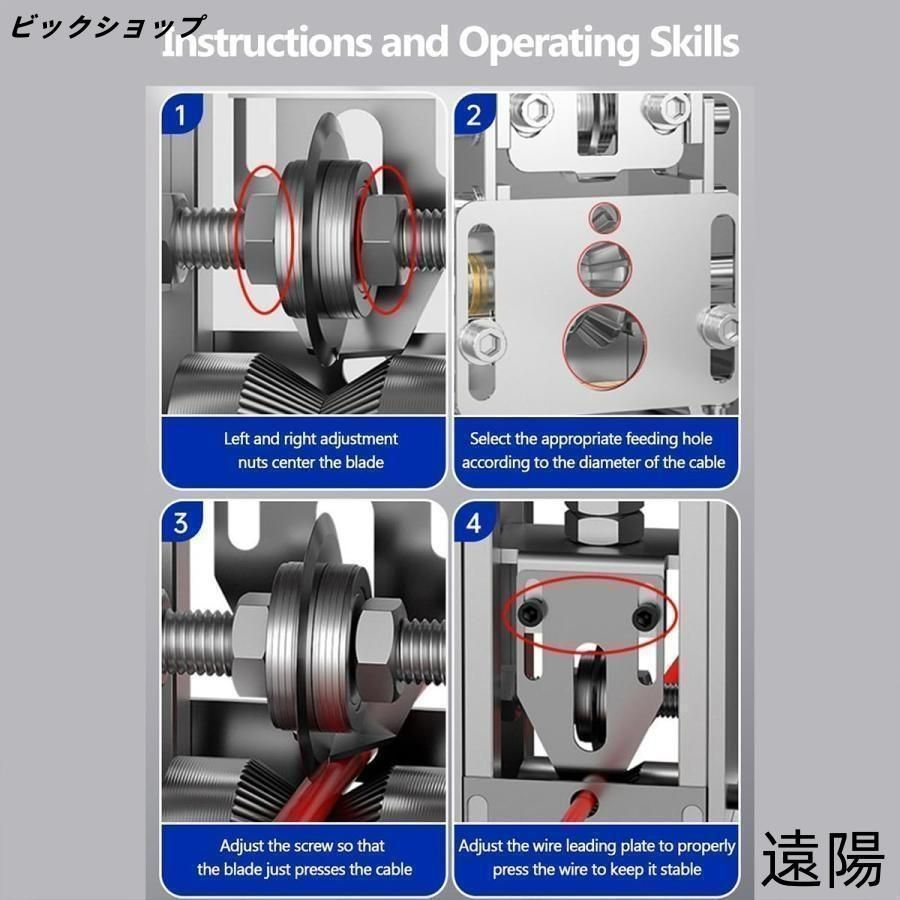 ビックショップ
Instructions and Operating Skills

1
Left and right adjustment nuts center the blade

2
Select the appropriate feeding hole according to the diameter of the cable

3
Adjust the screw so that the blade just presses the cable

4
Adjust the wire leading plate to properly press the wire to keep it stable

遠陽