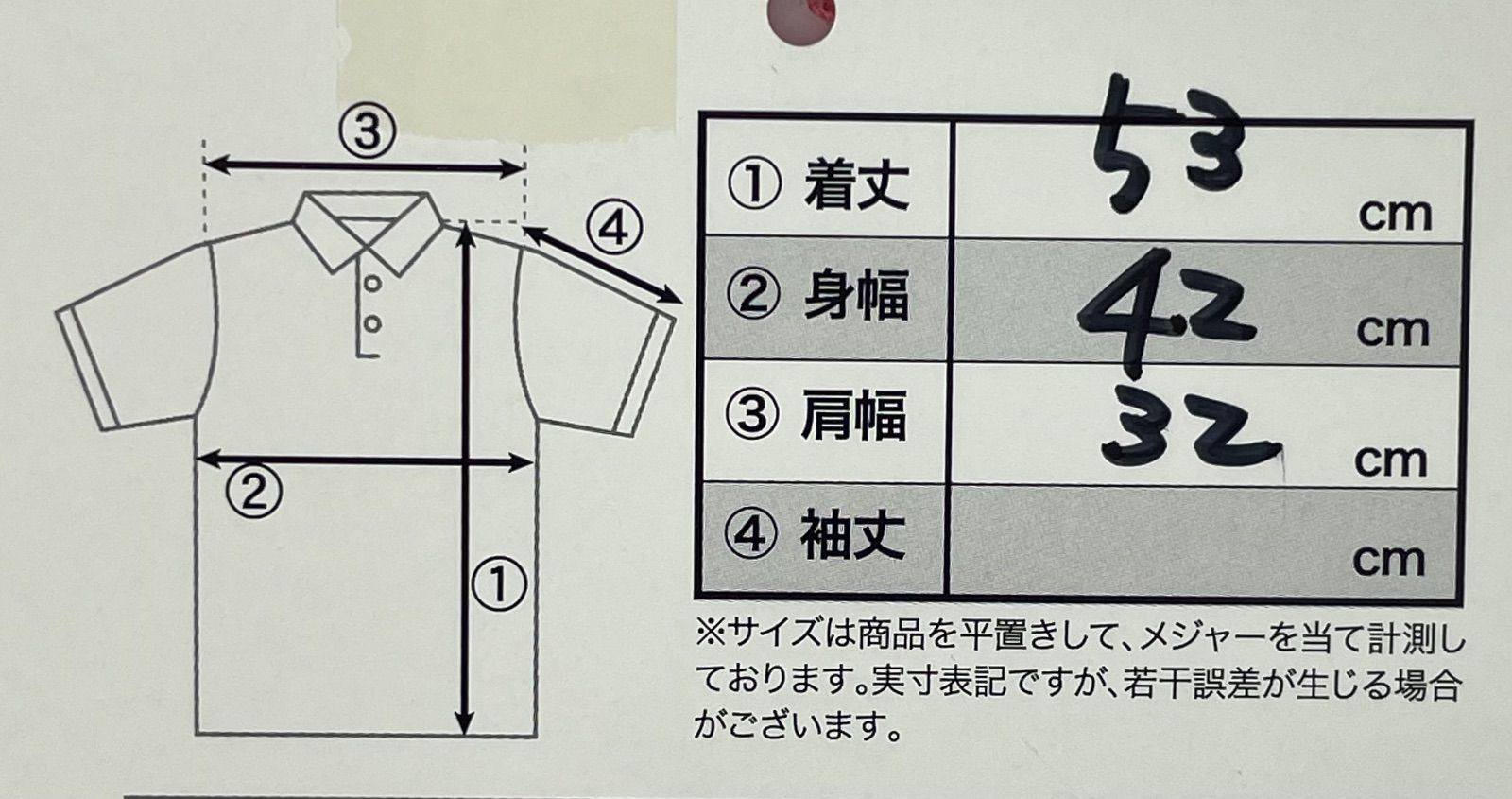 ③
④
②
①

| ① 着丈 | 53 cm |
|---|---|
| ② 身幅 | 42 cm |
| ③ 肩幅 | 32 cm |
| ④ 袖丈 | cm |

※サイズは商品を平置きして、メジャーを当て計測しております。実寸表記ですが、若干誤差が生じる場合がございます。