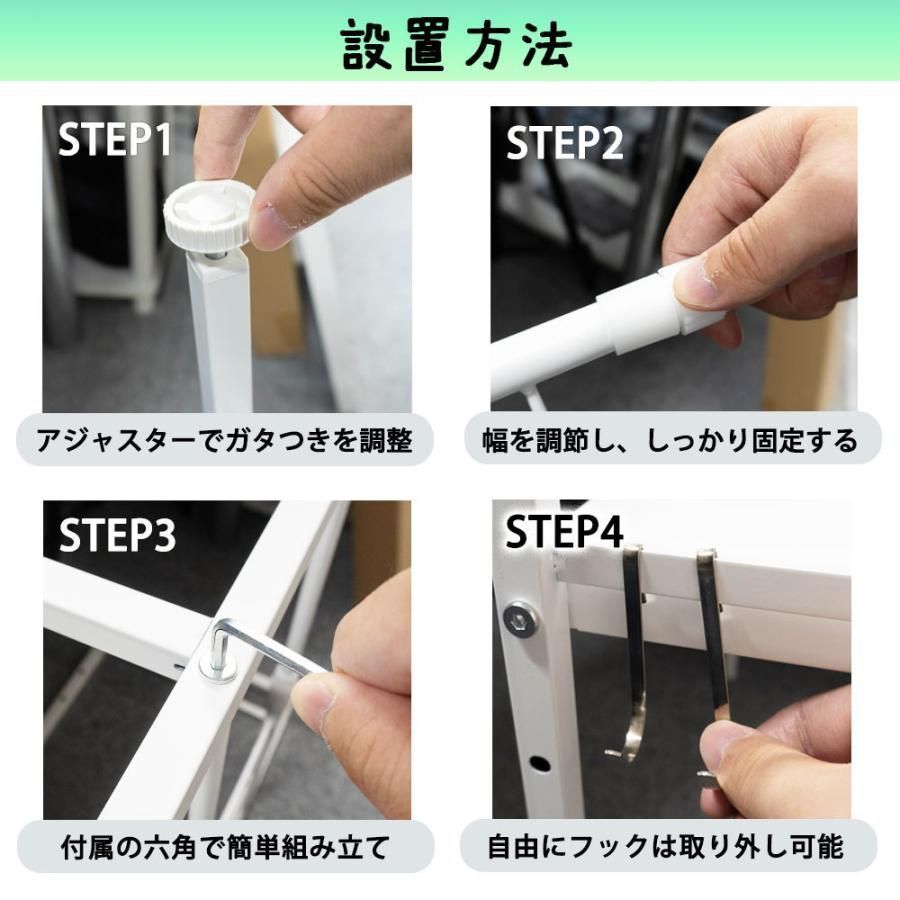 設置方法

STEP1

アジャスターでガタつきを調整

STEP2

幅を調節し、しっかり固定する

STEP3

付属の六角で簡単組み立て

STEP4

自由にフックは取り外し可能