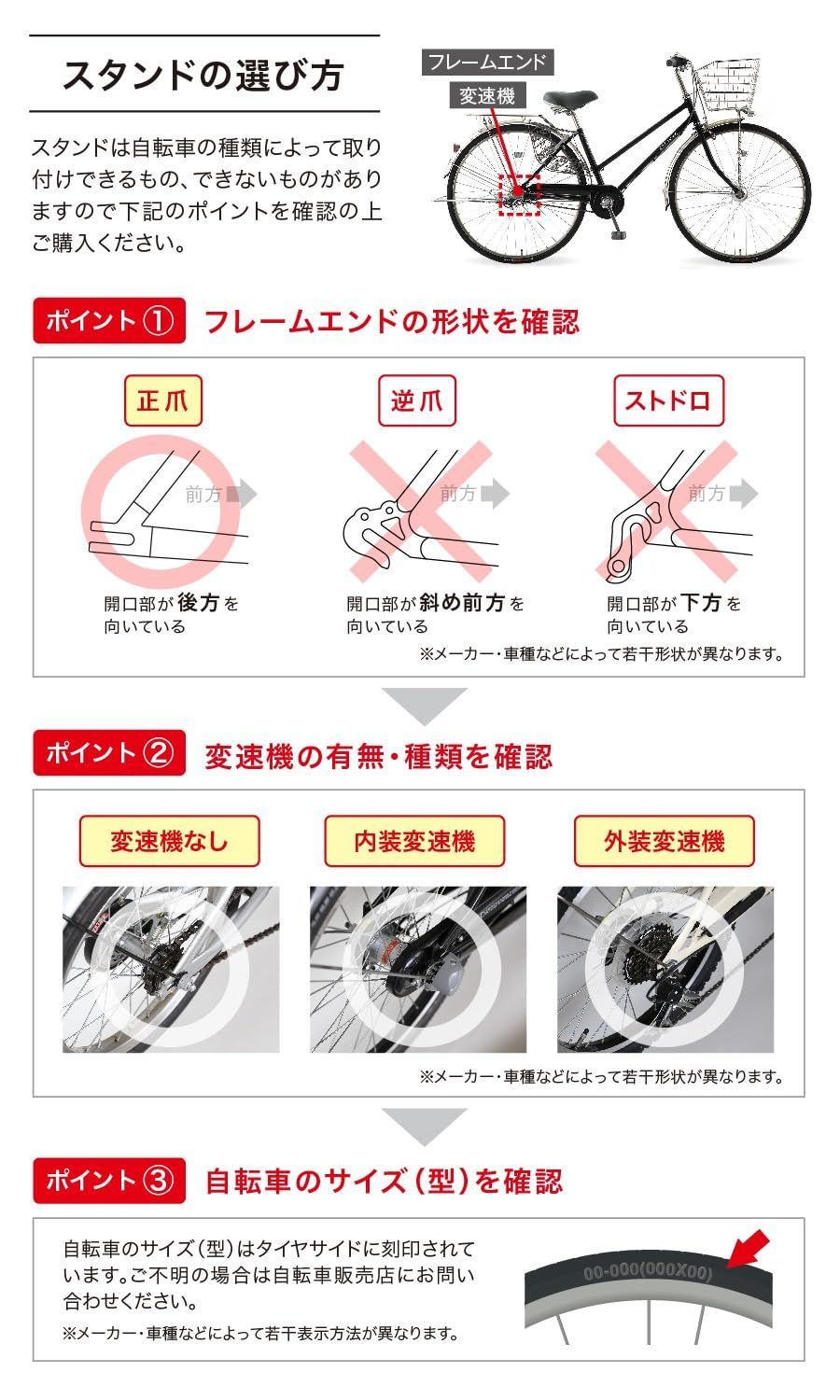 スタンドの選び方

スタンドは自転車の種類によって取り付けできるもの、できないものがありますので下記のポイントを確認の上ご購入ください。

フレームエンド

変速機

ポイント① フレームエンドの形状を確認

正爪

前方

開口部が後方を向いている

逆爪

前方

開口部が斜め前方を向いている

ストドロ

前方

開口部が下方を向いている

※メーカー・車種などによって若干形状が異なります。

ポイント② 変速機の有無・種類を確認

変速機なし

内装変速機

外装変速機

※メーカー・車種などによって若干形状が異なります。

ポイント③ 自転車のサイズ(型)を確認

自転車のサイズ(型)はタイヤサイドに刻印されています。ご不明の場合は自転車販売店にお問い合わせください。

※メーカー・車種などによって若干表示方法が異なります。

00-000(000X00)