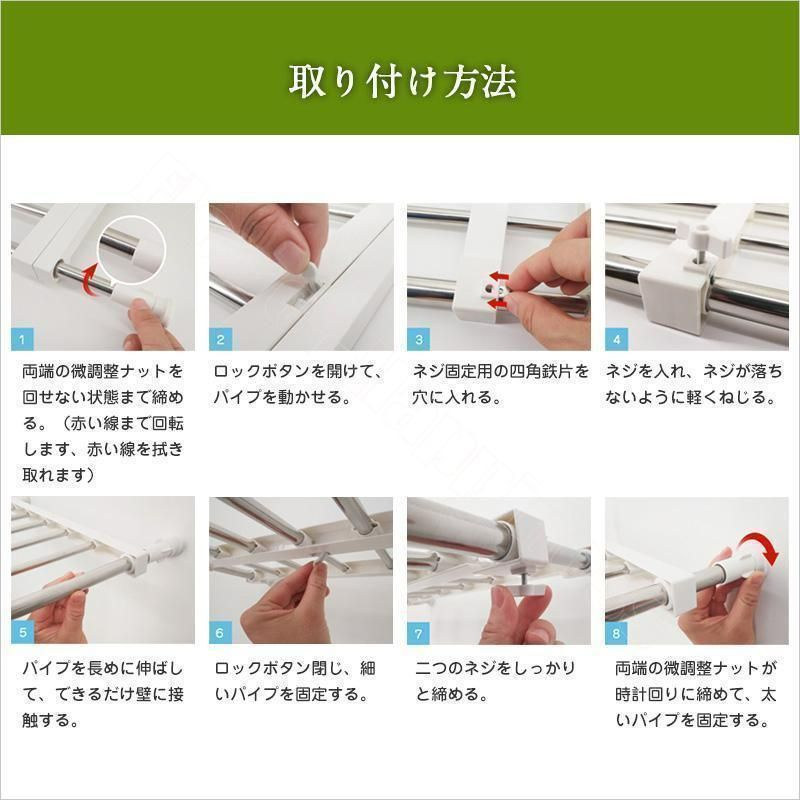 取り付け方法

1

両端の微調整ナットを回せない状態まで締める。（赤い線まで回転します、赤い線を拭き取れます）

2

ロックボタンを開けて、パイプを動かせる。

3

ネジ固定用の四角鉄片を穴に入れる。

4

ネジを入れ、ネジが落ちないように軽くねじる。

5

パイプを長めに伸ばして、できるだけ壁に接触する。

6

ロックボタン閉じ、細いパイプを固定する。

7

二つのネジをしっかりと締める。

8

両端の微調整ナットが時計回りに締めて、太いパイプを固定する。