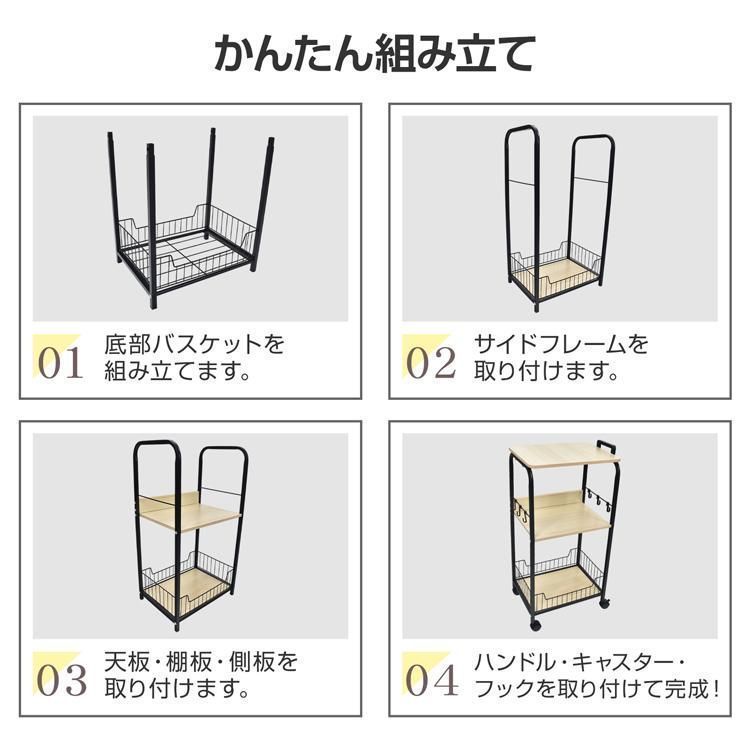 かんたん組み立て

01 底部バスケットを組み立てます。

02 サイドフレームを取り付けます。

03 天板・棚板・側板を取り付けます。

04 ハンドル・キャスター・フックを取り付けて完成！