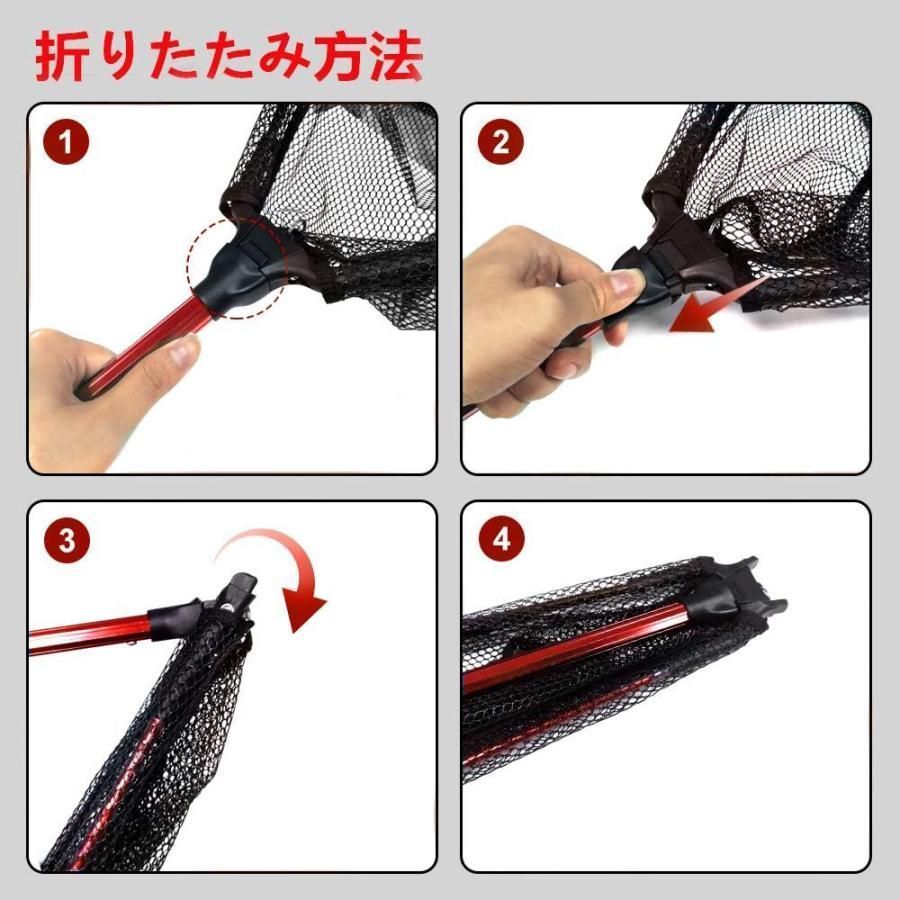 折りたたみ方法

1

2

3

4