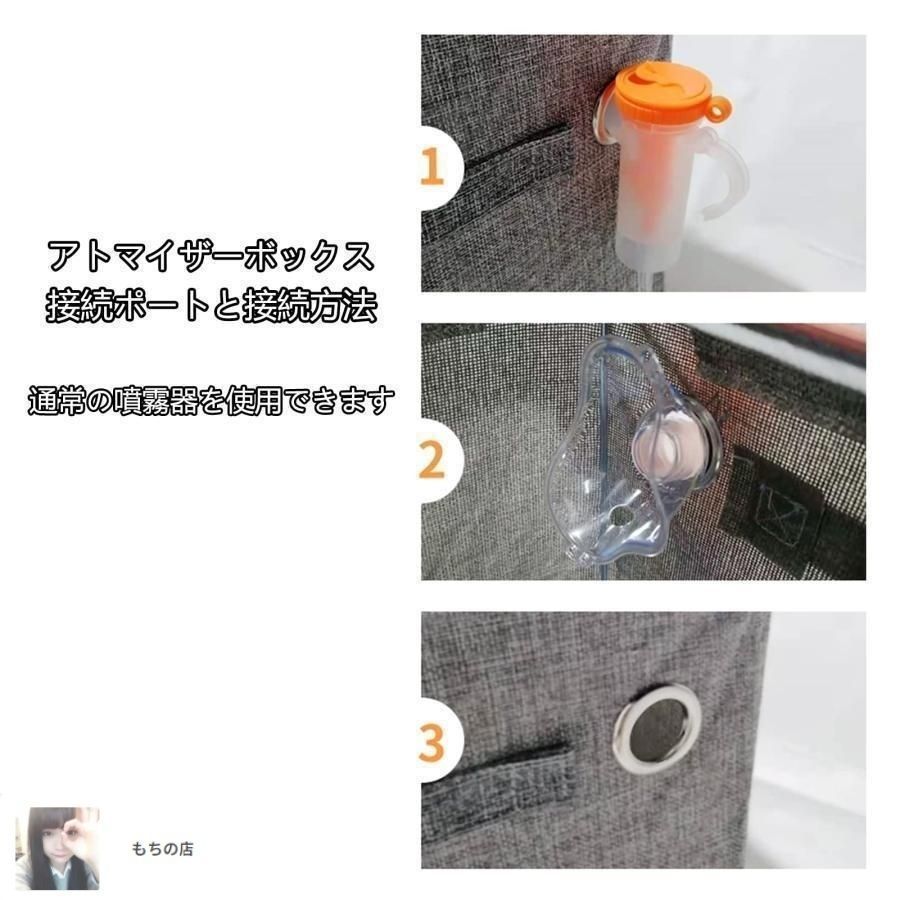 アトマイザーボックス
接続ポートと接続方法

通常の噴霧器を使用できます

1

2

3

もちの店