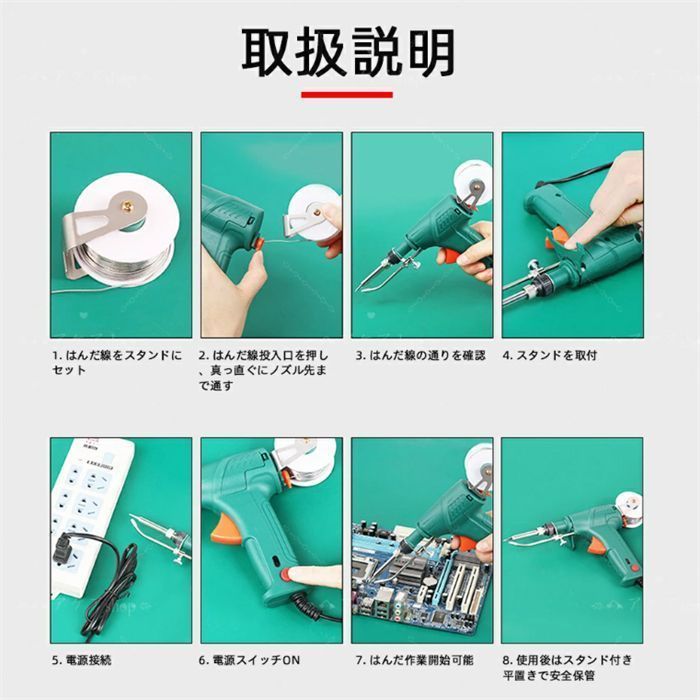 取扱説明

1. はんだ線をスタンドにセット

2. はんだ線投入口を押し、真っ直ぐにノズル先まで通す

3. はんだ線の通りを確認

4. スタンドを取付

5. 電源接続

6. 電源スイッチON

7. はんだ作業開始可能

8. 使用後はスタンド付き平置きで安全保管