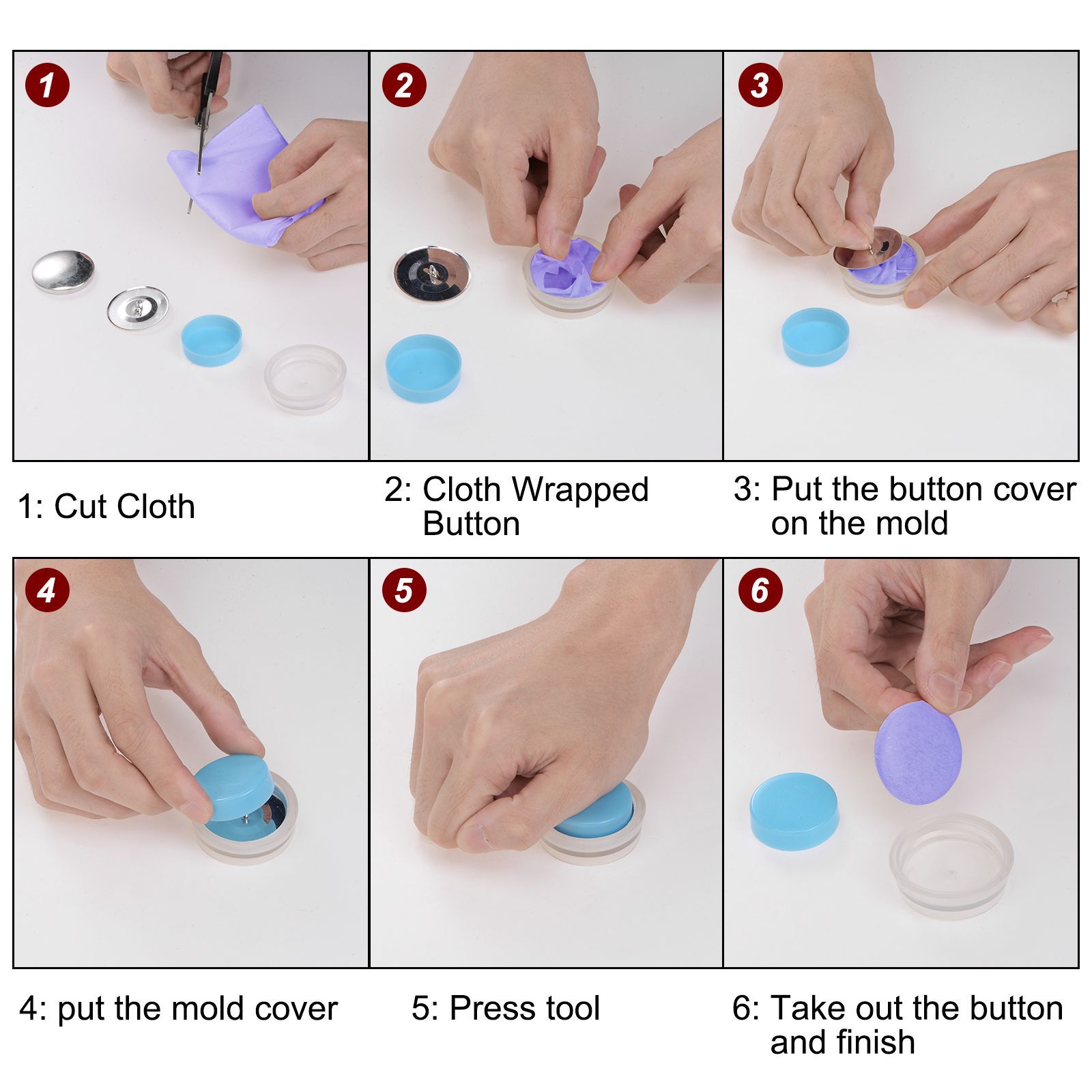 1

2

3

1: Cut Cloth

2: Cloth Wrapped Button

3: Put the button cover on the mold

4

5

6

4: put the mold cover

5: Press tool

6: Take out the button and finish