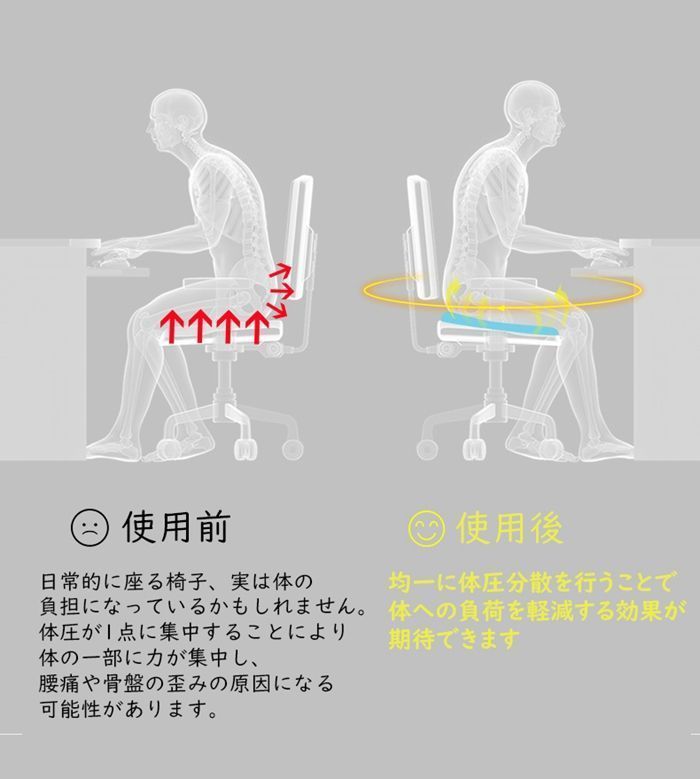 使用前

日常的に座る椅子、実は体の負担になっているかもしれません。体圧が1点に集中することにより体の一部に力が集中し、腰痛や骨盤の歪みの原因になる可能性があります。

使用後

均一に体圧分散を行うことで体への負荷を軽減する効果が期待できます