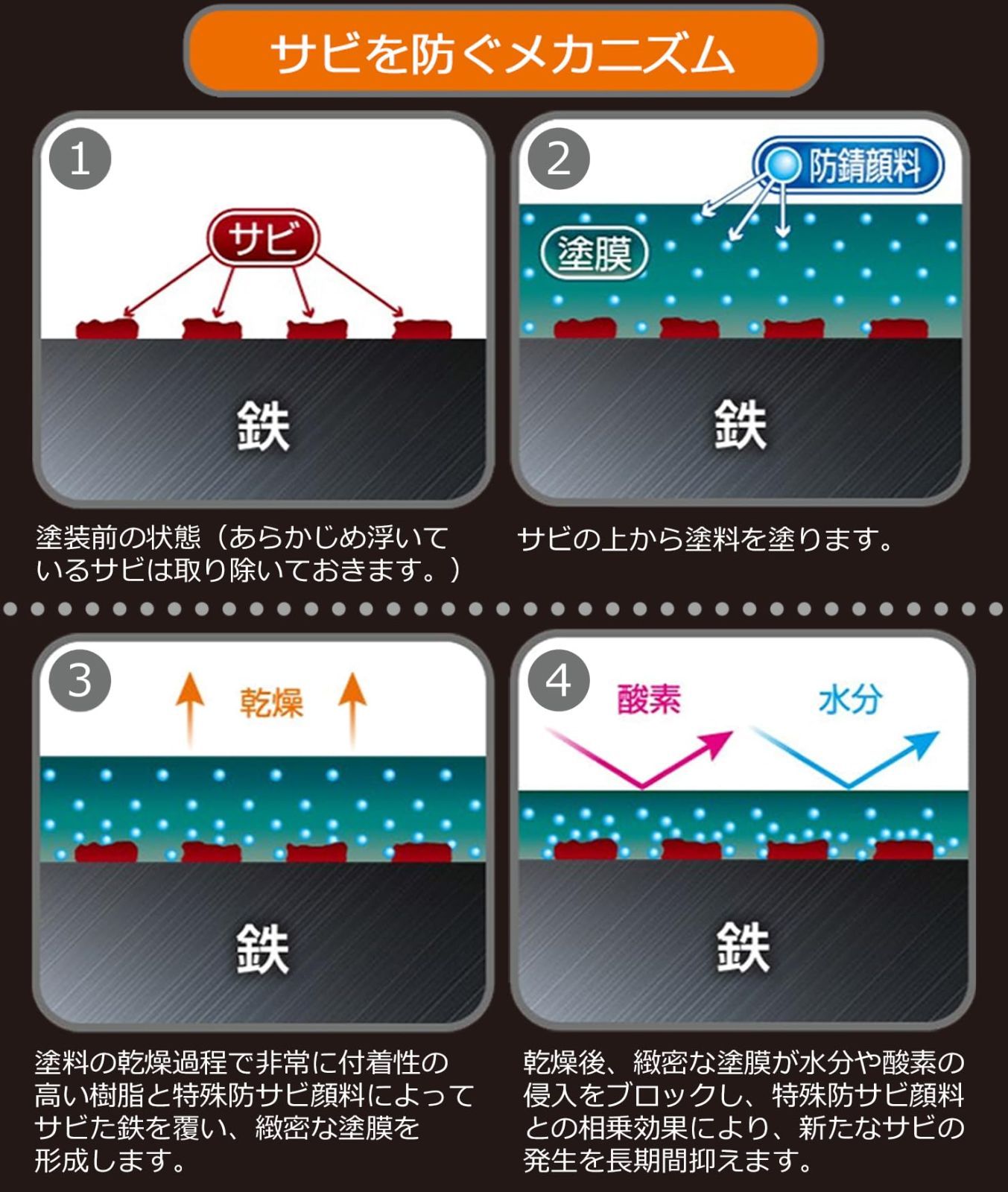 サビを防ぐメカニズム

1

サビ

鉄

塗装前の状態（あらかじめ浮いているサビは取り除いておきます。）

2

防錆顔料

塗膜

鉄

サビの上から塗料を塗ります。

3

乾燥

鉄

塗料の乾燥過程で非常に付着性の高い樹脂と特殊防サビ顔料によってサビた鉄を覆い、緻密な塗膜を形成します。

4

酸素

水分

鉄

乾燥後、緻密な塗膜が水分や酸素の侵入をブロックし、特殊防サビ顔料との相乗効果により、新たなサビの発生を長期間抑えます。