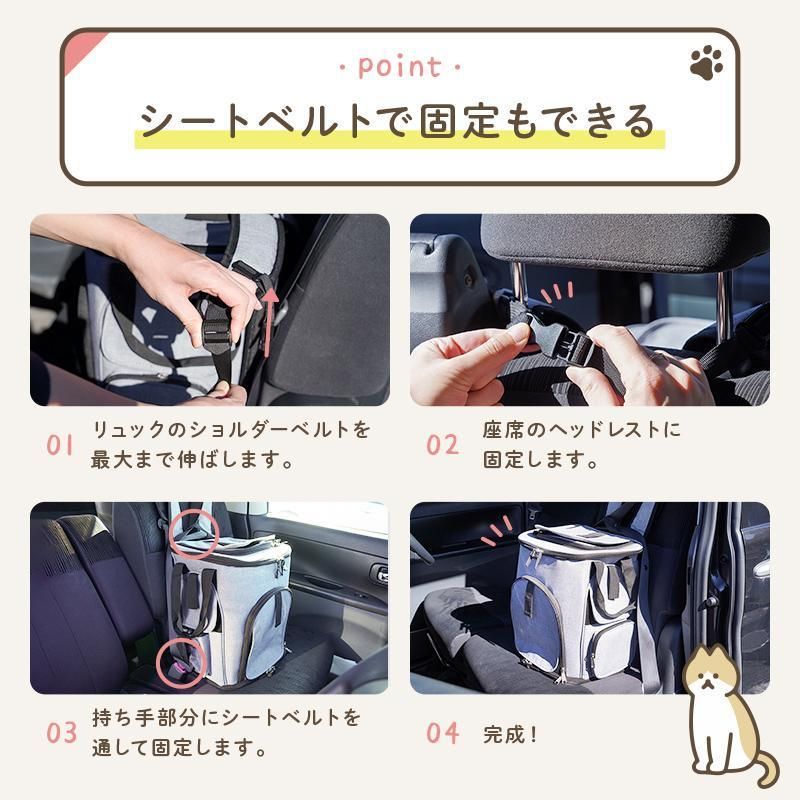 · point ·

シートベルトで固定もできる

01 リュックのショルダーベルトを最大まで伸ばします。

02 座席のヘッドレストに固定します。

03 持ち手部分にシートベルトを通して固定します。

04 完成！