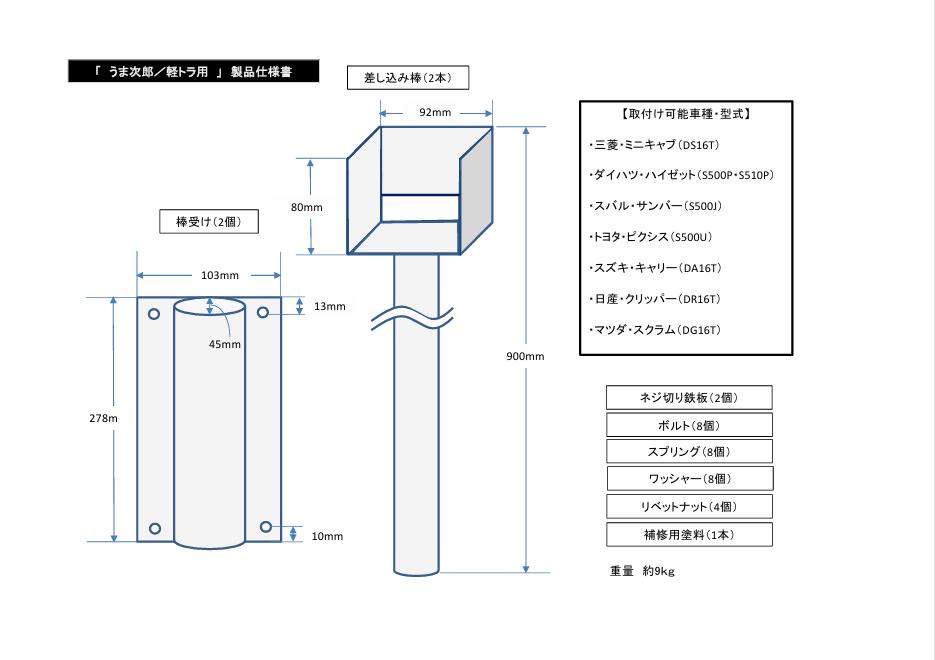 「 うま次郎／軽トラ用 」 製品仕様書

差し込み棒（2本）

92mm

80mm

900mm

棒受け（2個）

103mm

13mm

45mm

278m

10mm

【取付け可能車種・型式】

・三菱・ミニキャブ（DS16T）

・ダイハツ・ハイゼット（S500P・S510P）

・スバル・サンバー（S500J）

・トヨタ・ピクシス（S500U）

・スズキ・キャリー（DA16T）

・日産・クリッパー（DR16T）

・マツダ・スクラム（DG16T）

ネジ切り鉄板（2個）

ボルト（8個）

スプリング（8個）

ワッシャー（8個）

リベットナット（4個）

補修用塗料（1本）

重量 約9kg