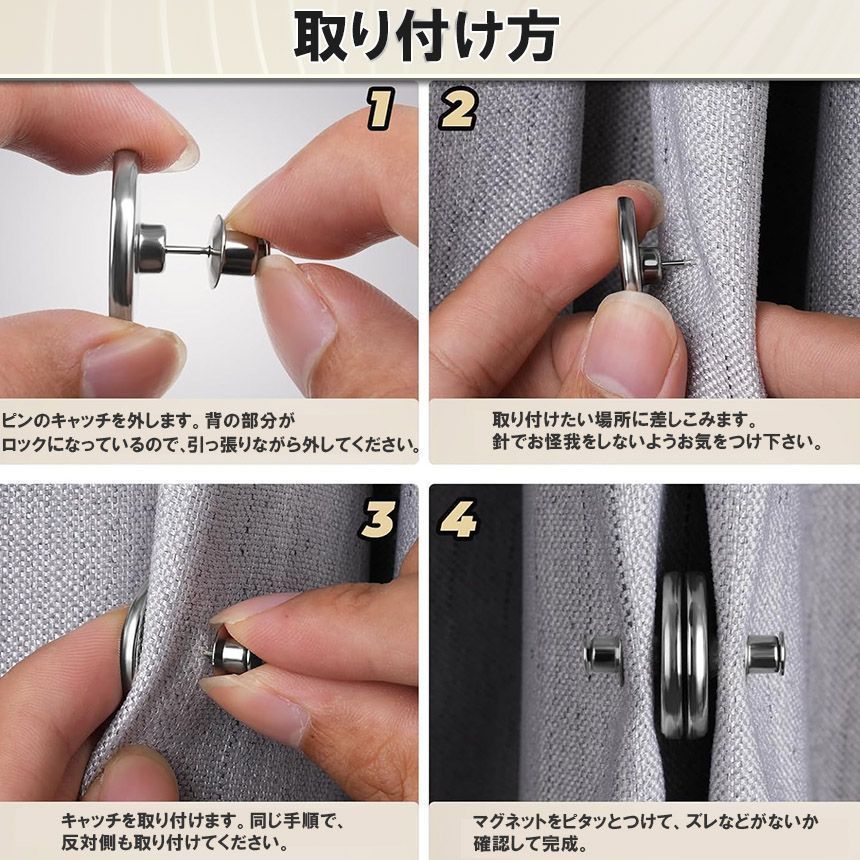 取り付け方

1

ピンのキャッチを外します。背の部分がロックになっているので、引っ張りながら外してください。

2

取り付けたい場所に差しこみます。針でお怪我をしないようお気をつけ下さい。

3

キャッチを取り付けます。同じ手順で、反対側も取り付けてください。

4

マグネットをピタッとつけて、ズレなどがないか確認して完成。