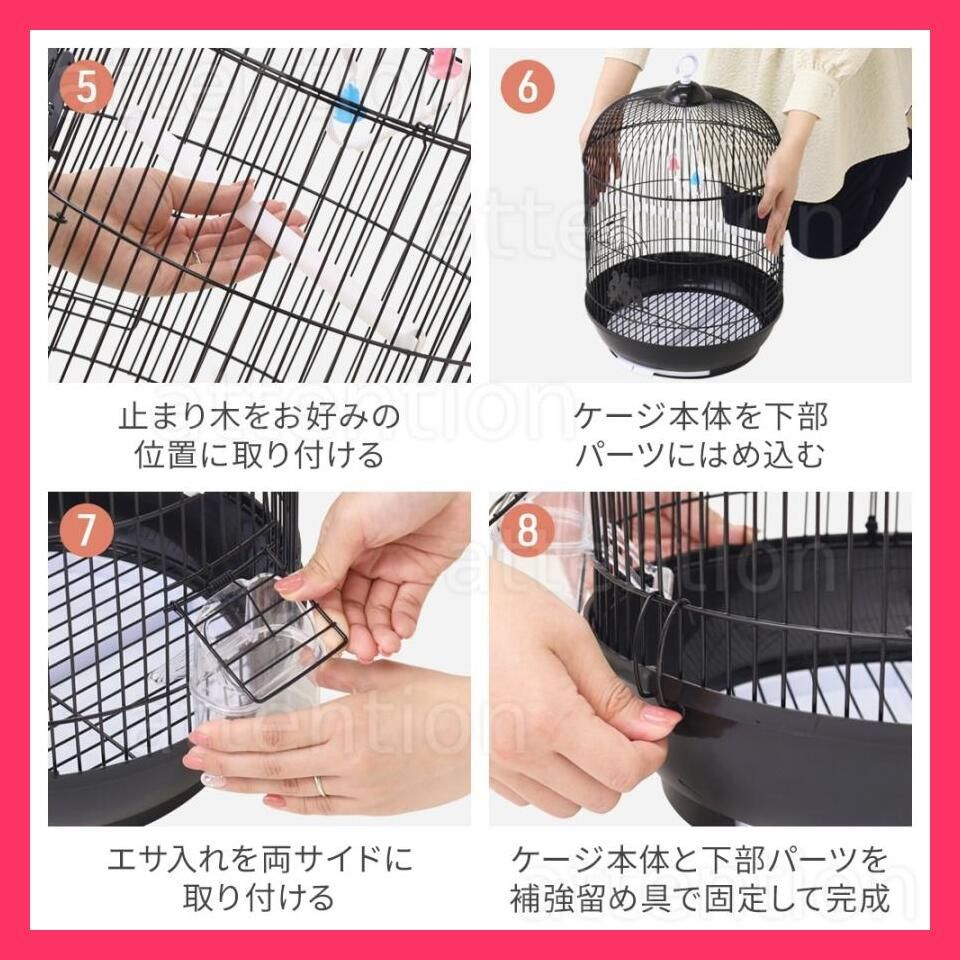 5

止まり木をお好みの位置に取り付ける

6

ケージ本体を下部パーツにはめ込む

7

エサ入れを両サイドに取り付ける

8

ケージ本体と下部パーツを補強留め具で固定して完成

attention