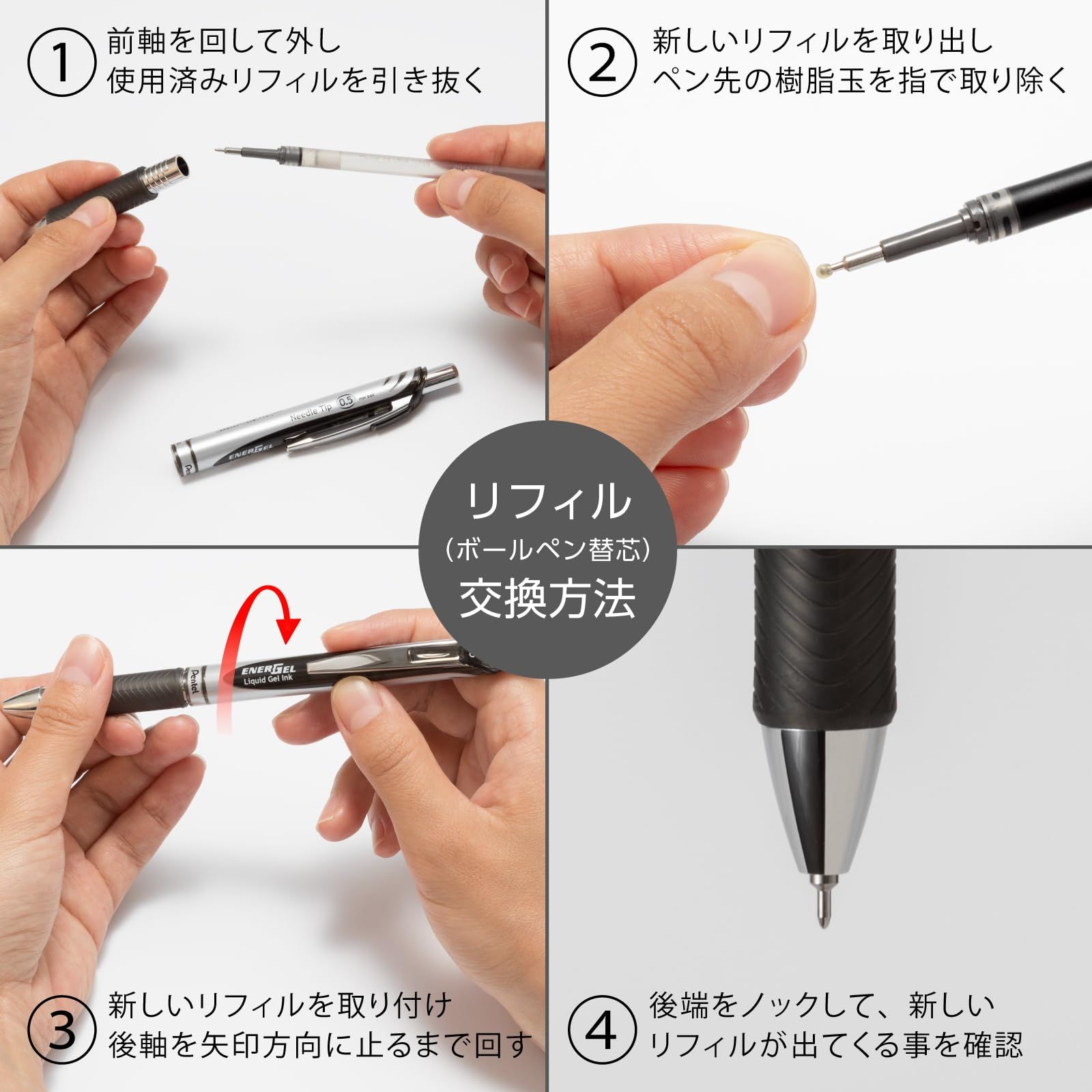 ① 前軸を回して外し
使用済みリフィルを引き抜く

Needle Tip 0.5 mm ball

ENERGEL

Pentel

② 新しいリフィルを取り出し
ペン先の樹脂玉を指で取り除く

リフィル
(ボールペン替芯)
交換方法

Pentel

ENERGEL
Liquid Gel Ink

③ 新しいリフィルを取り付け
後軸を矢印方向に止るまで回す

④ 後端をノックして、新しい
リフィルが出てくる事を確認