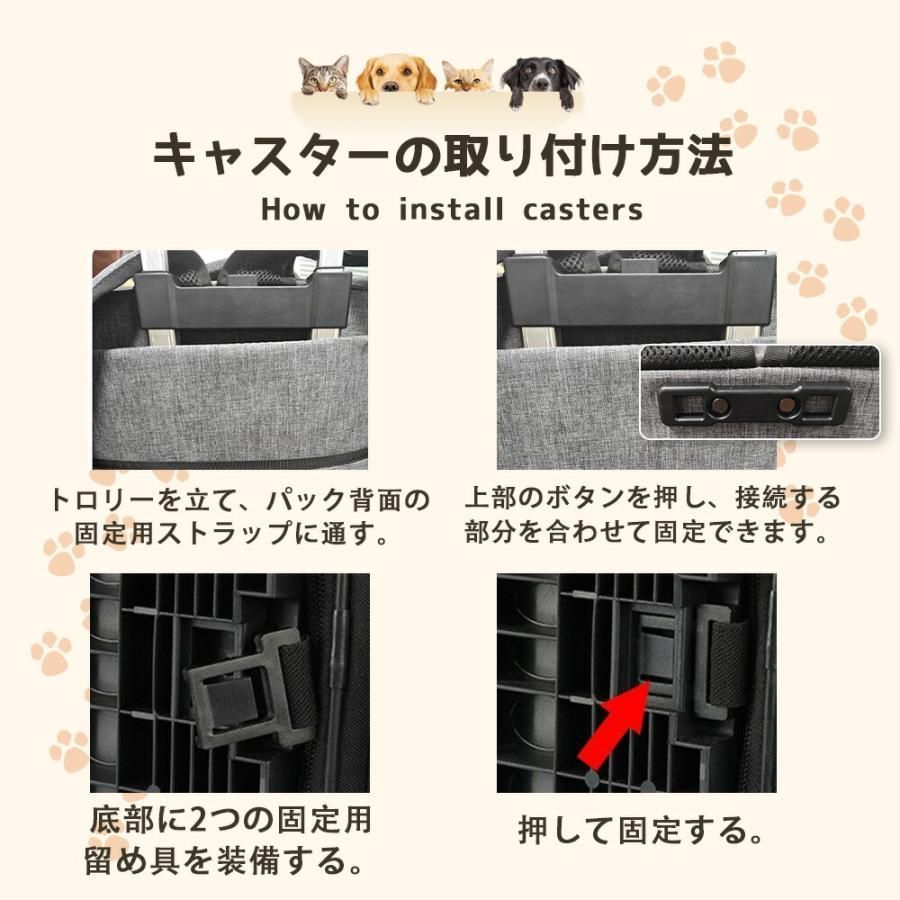 キャスターの取り付け方法
How to install casters

トロリーを立て、パック背面の固定用ストラップに通す。

上部のボタンを押し、接続する部分を合わせて固定できます。

底部に2つの固定用留め具を装備する。

押して固定する。