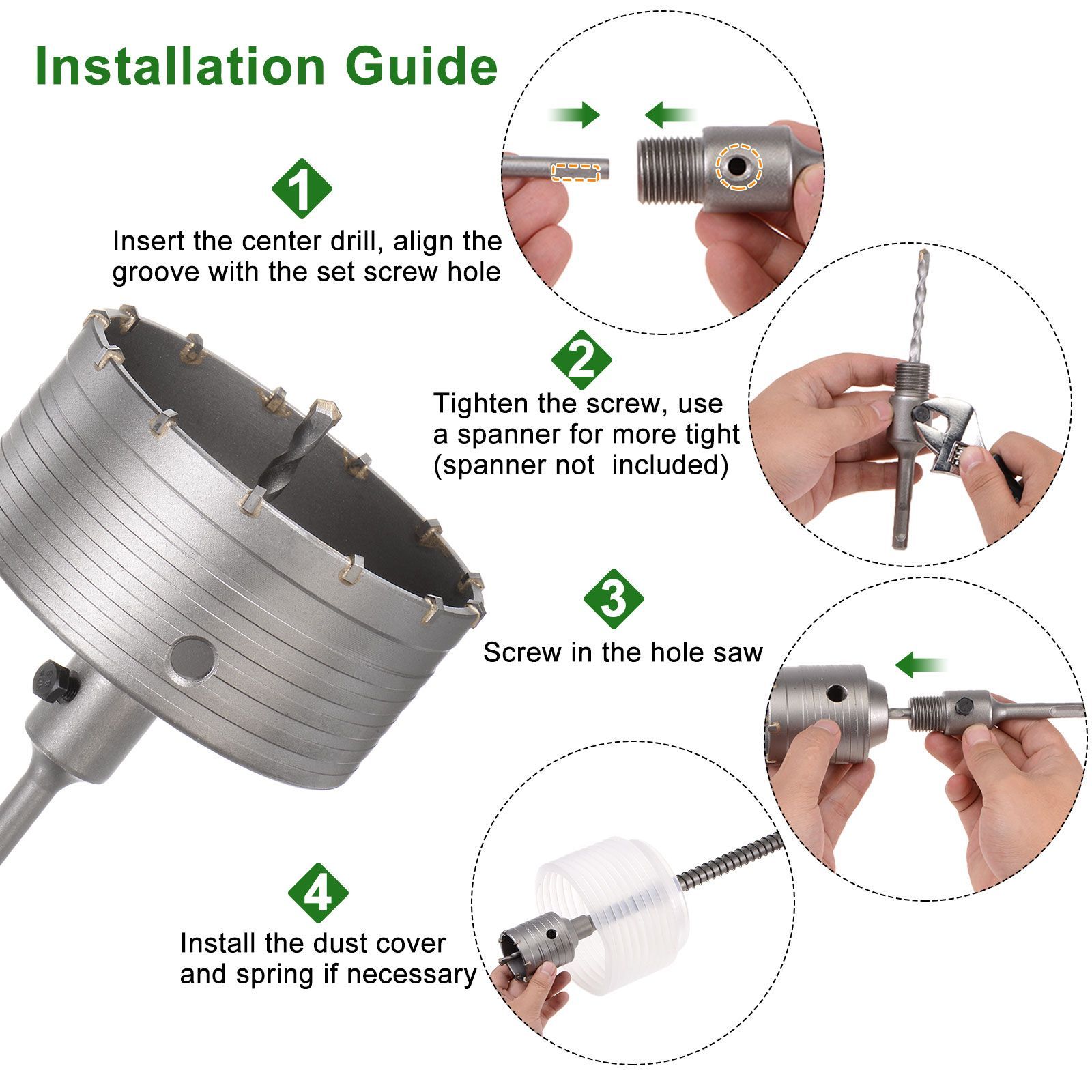 Installation Guide

1

Insert the center drill, align the groove with the set screw hole

2

Tighten the screw, use a spanner for more tight (spanner not included)

3

Screw in the hole saw

4

Install the dust cover and spring if necessary