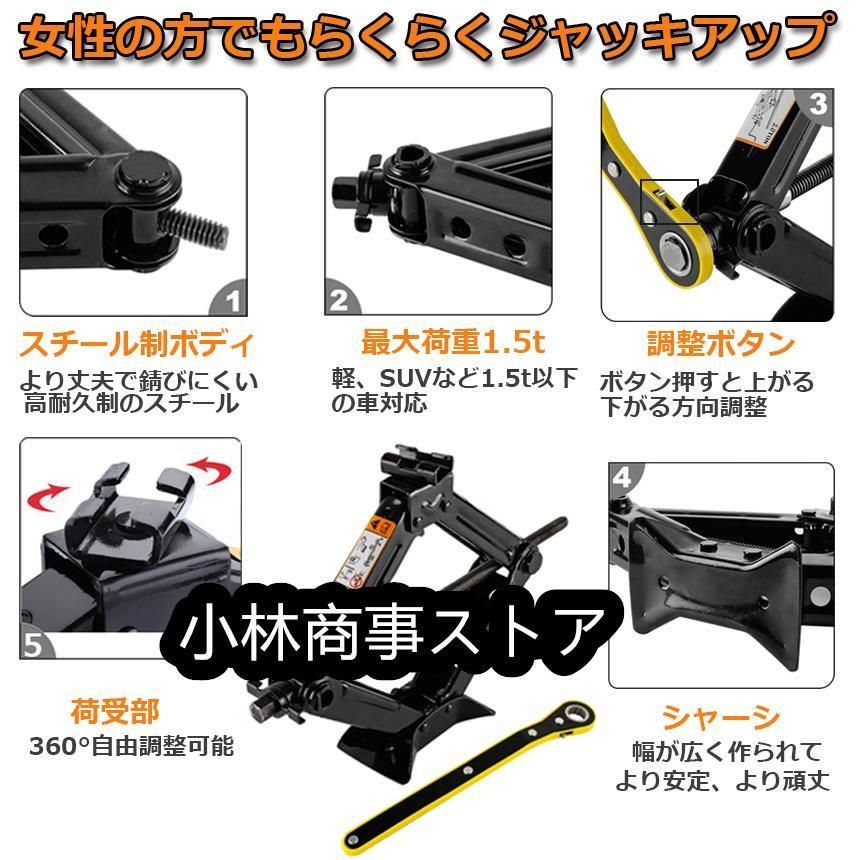 女性の方でもらくらくジャッキアップ

1

スチール制ボディ

より丈夫で錆びにくい高耐久制のスチール

2

最大荷重1.5t

軽、SUVなど1.5t以下の車対応

3

調整ボタン

ボタン押すと上がる下がる方向調整

5

荷受部

360°自由調整可能

小林商事ストア

4

シャーシ

幅が広く作られてより安定、より頑丈