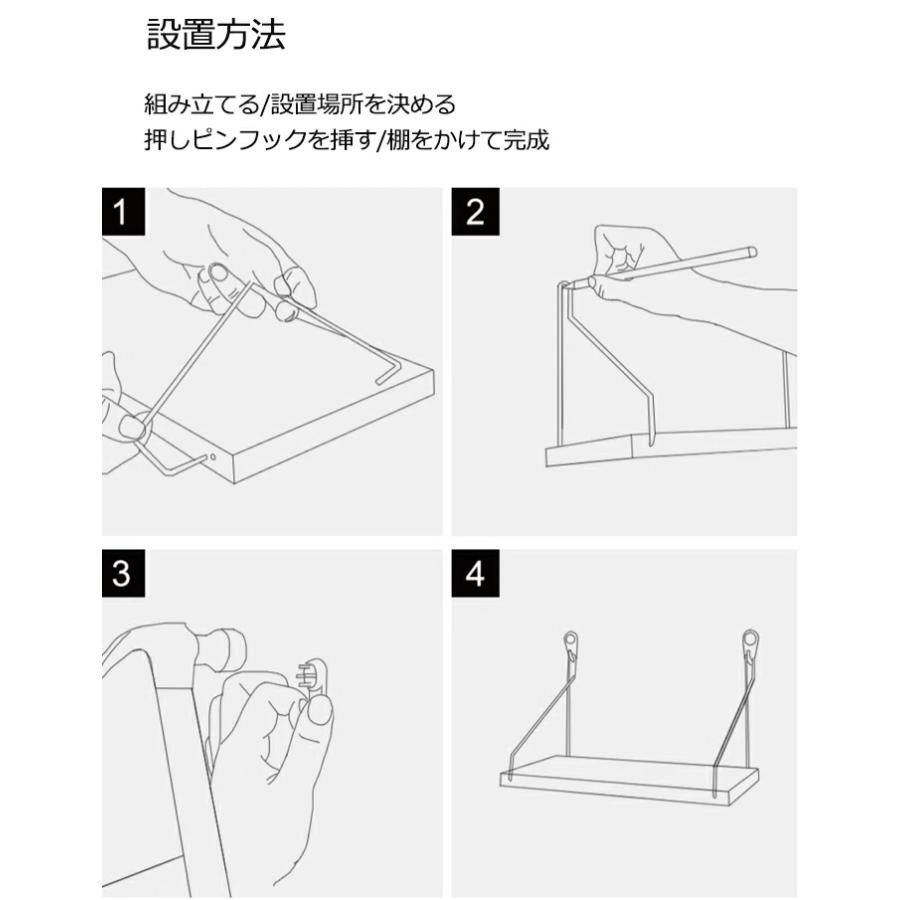 設置方法

組み立てる/設置場所を決める
押しピンフックを挿す/棚をかけて完成

1

2

3

4